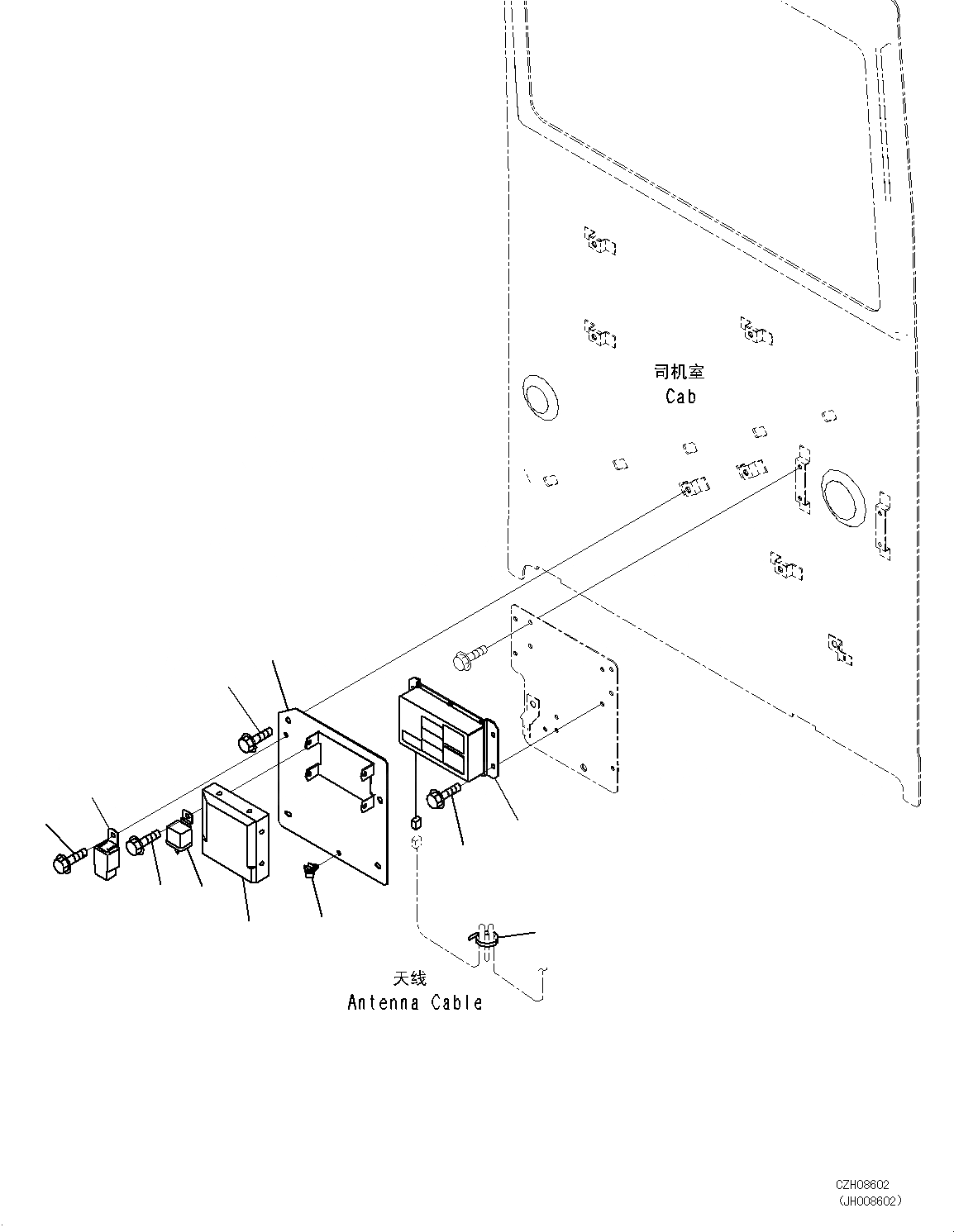 司机室
Cab

天线
Antenna Cable

CZH08602
(JH008602)