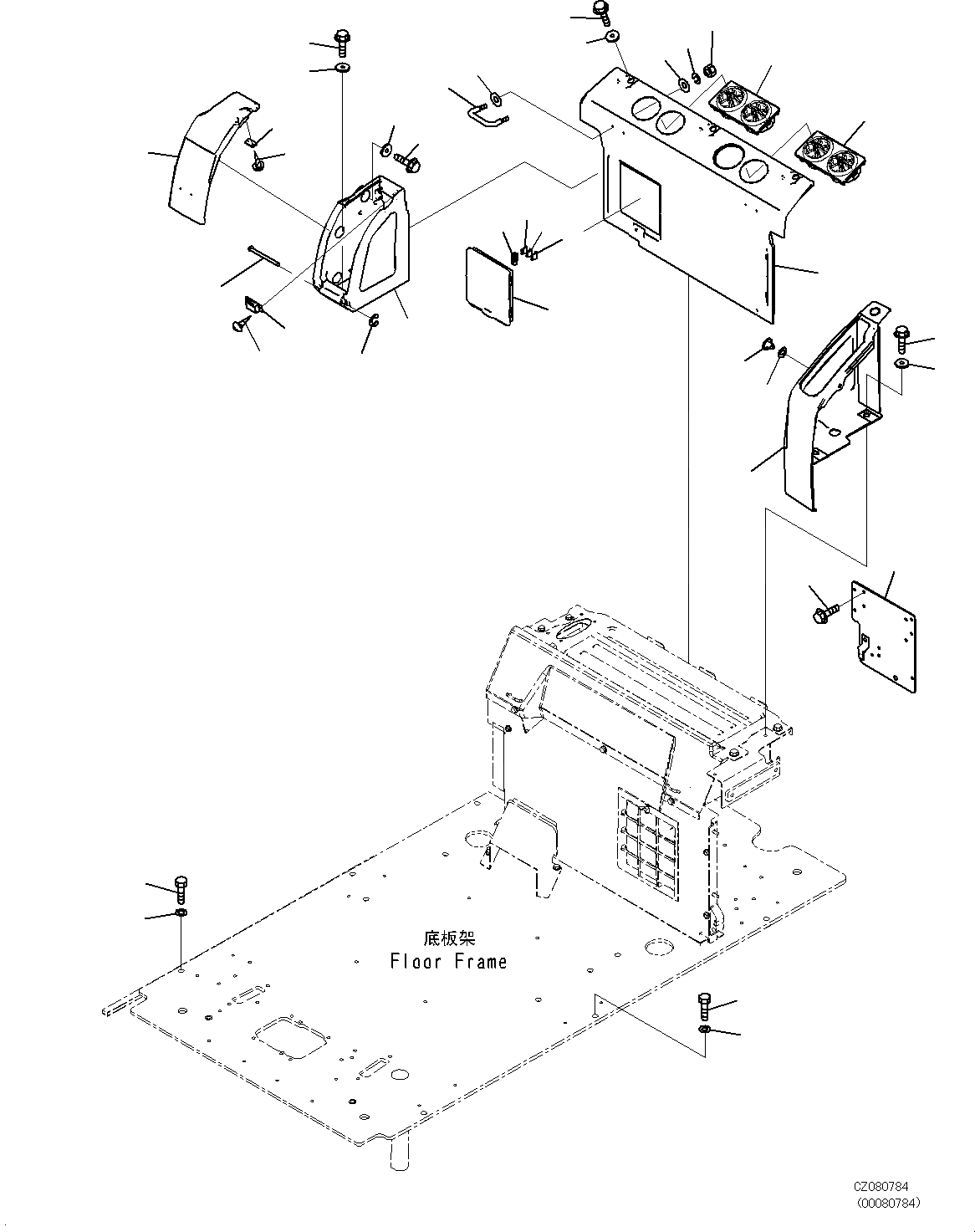 底板架
Floor Frame

CZ080784
(00080784)