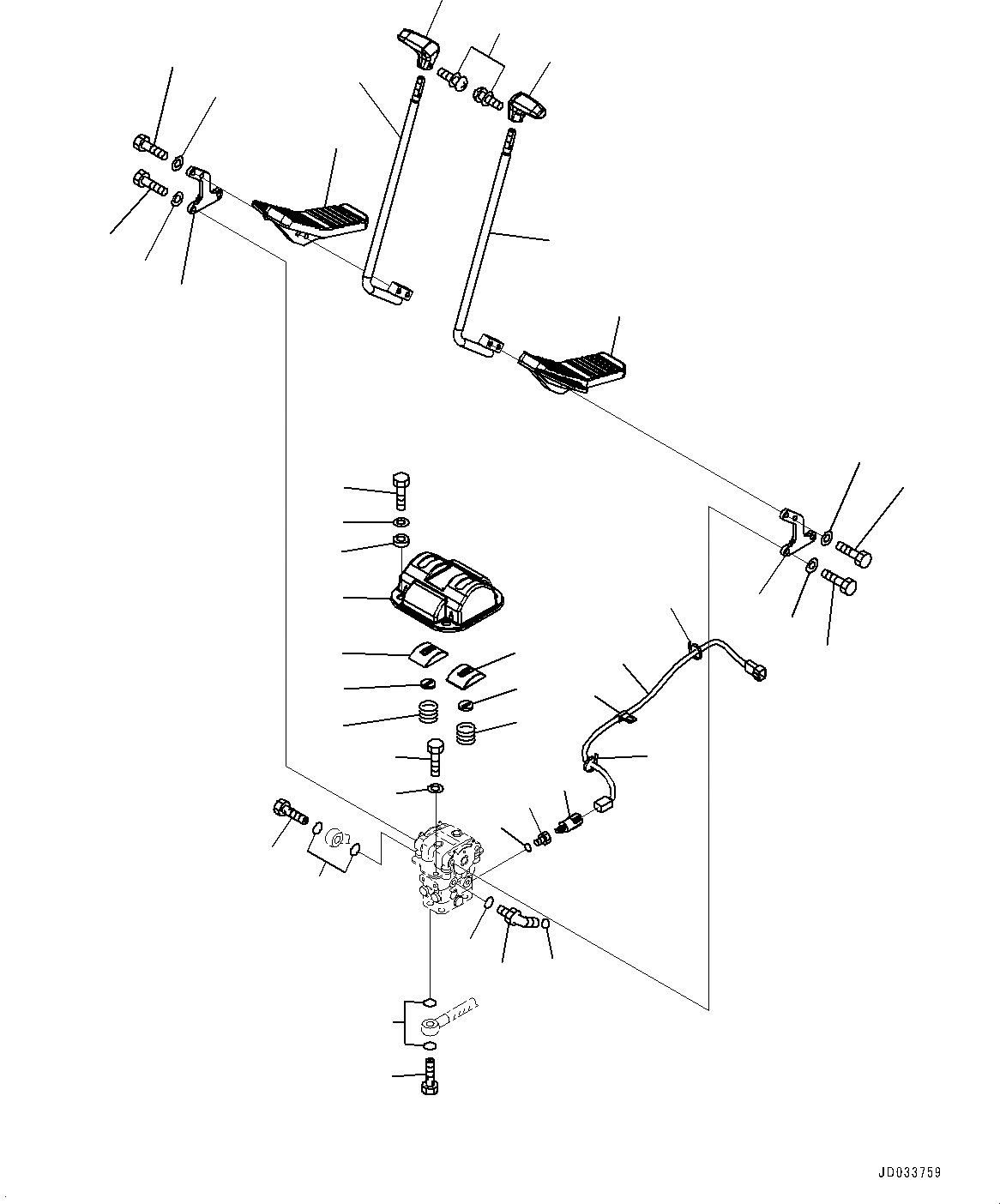 JD033759