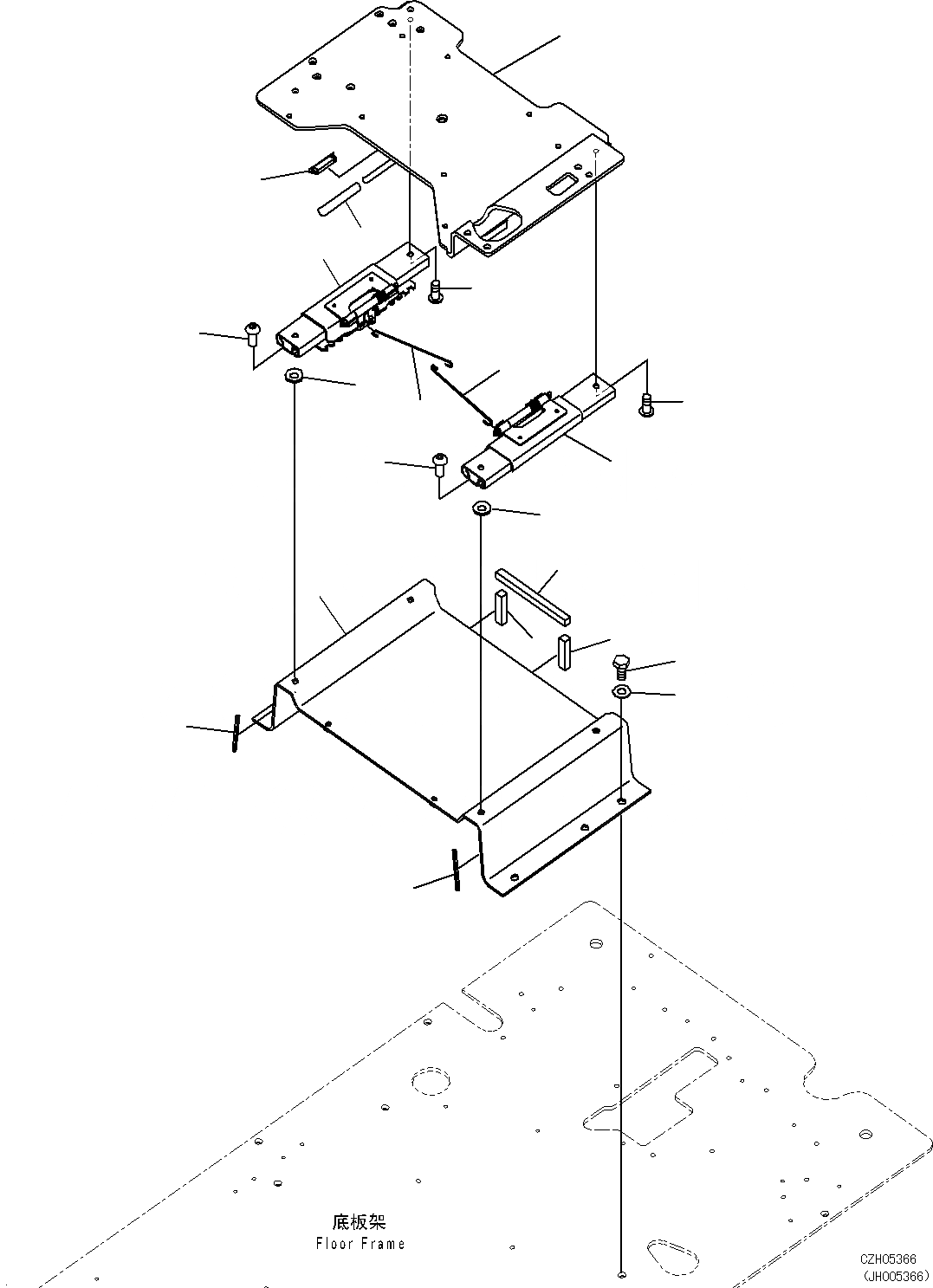 底板架
Floor Frame

CZH05366
(JH005366)