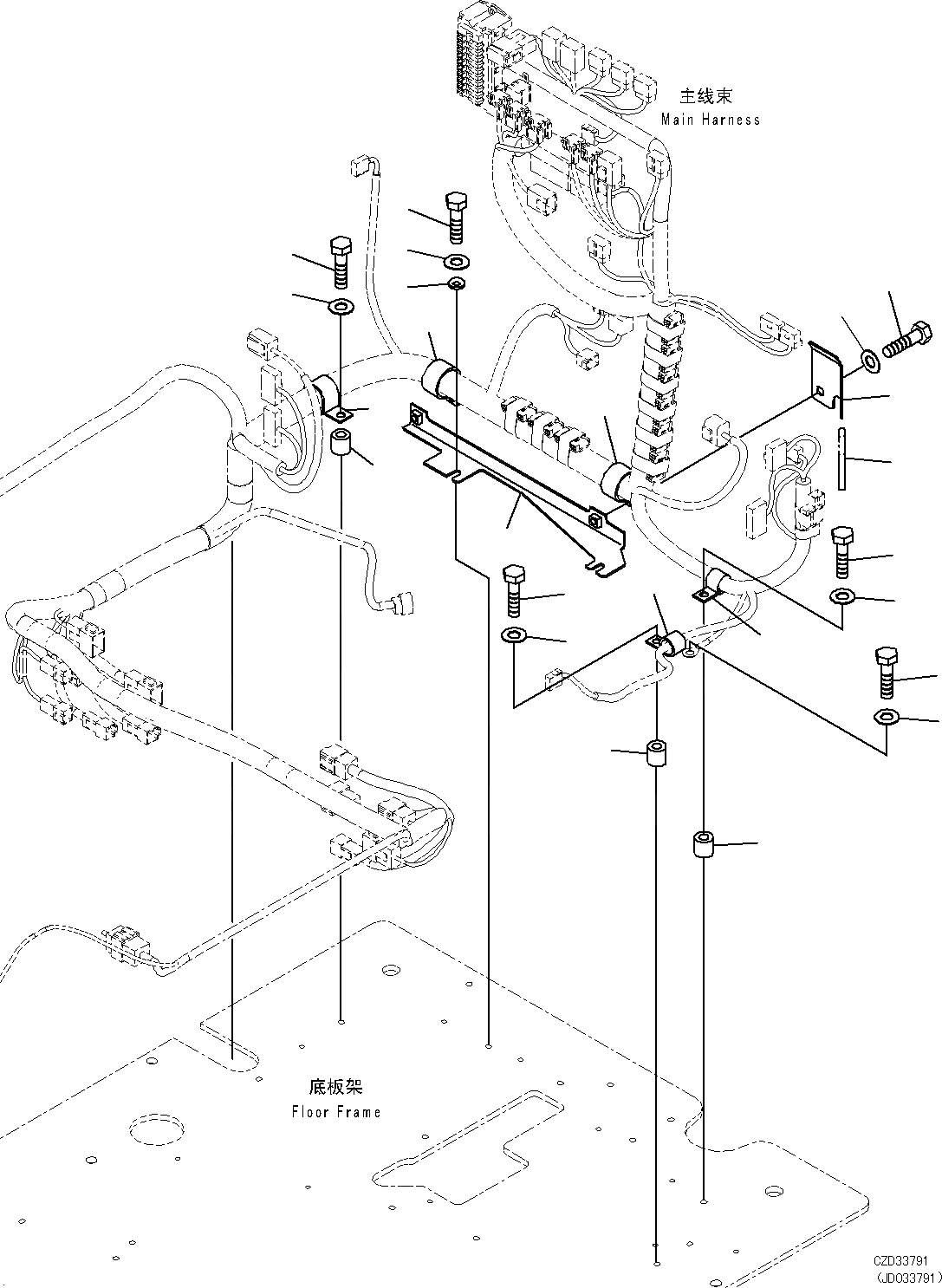 主线束
Main Harness

底板架
Floor Frame

CZD33791
(JD033791)