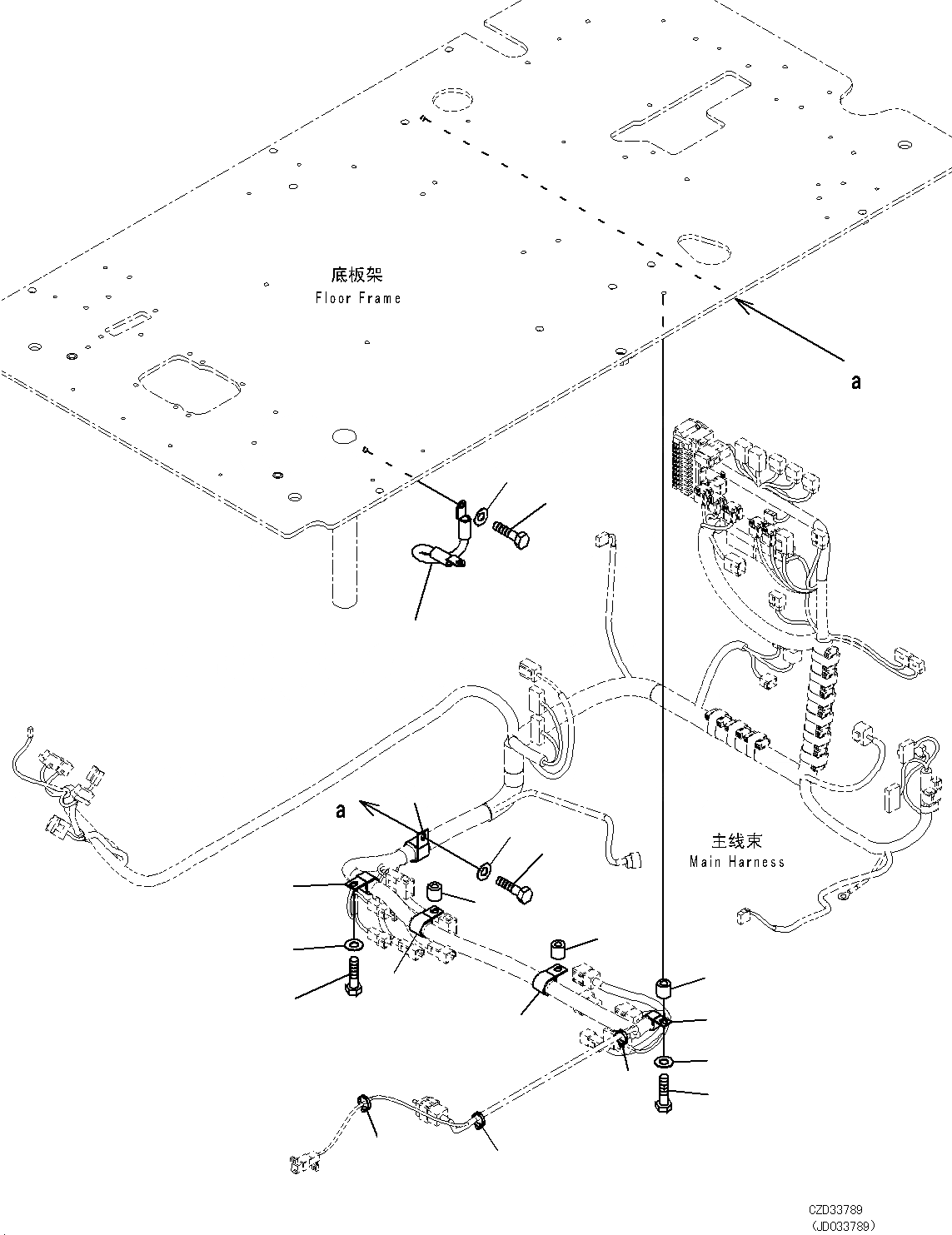 底板架
Floor Frame

a

a

主线束
Main Harness

CZD33789
(JD033789)