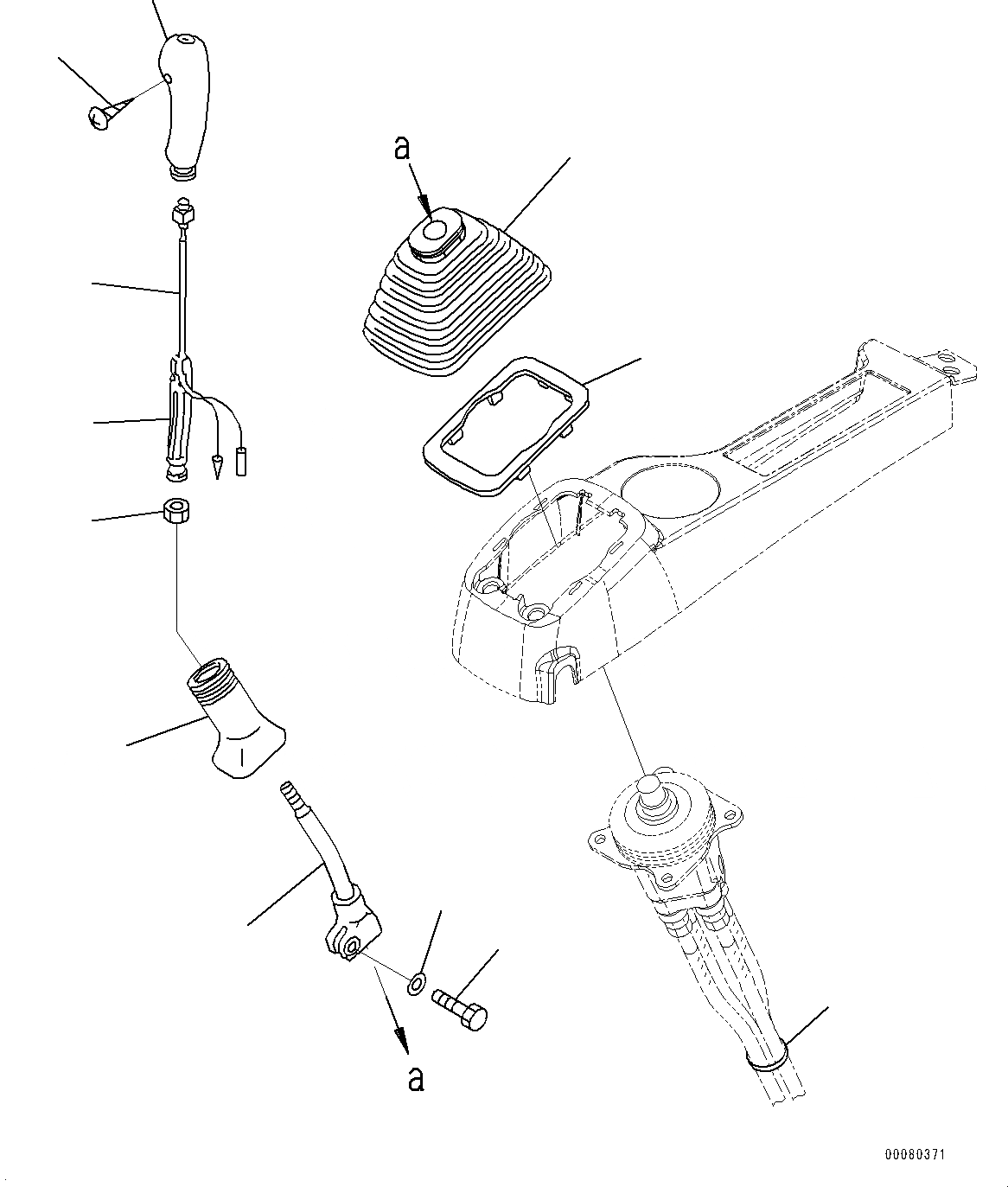 a

a

00080371