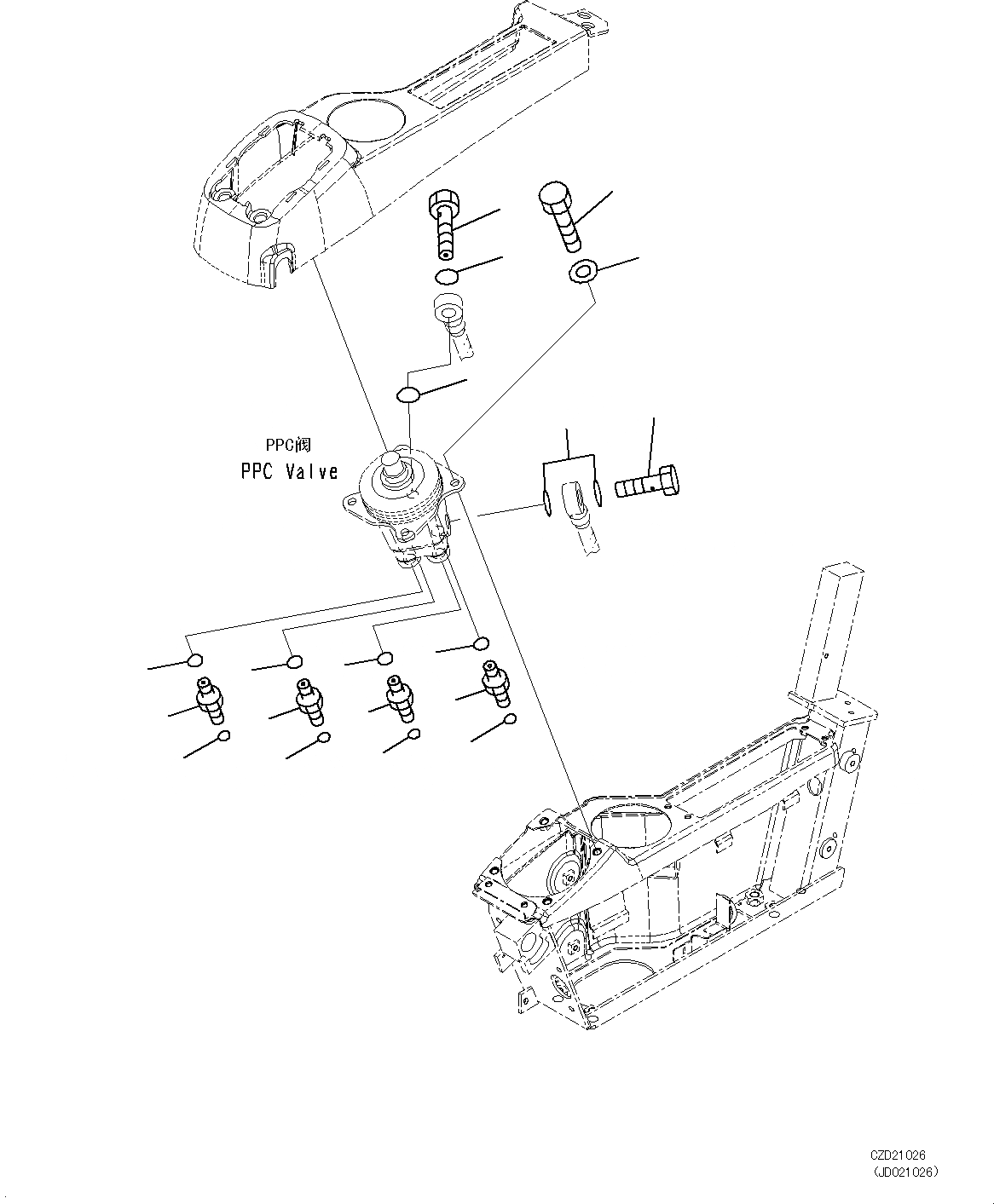 PPC阀
PPC Valve

CZD21026
(JD021026)