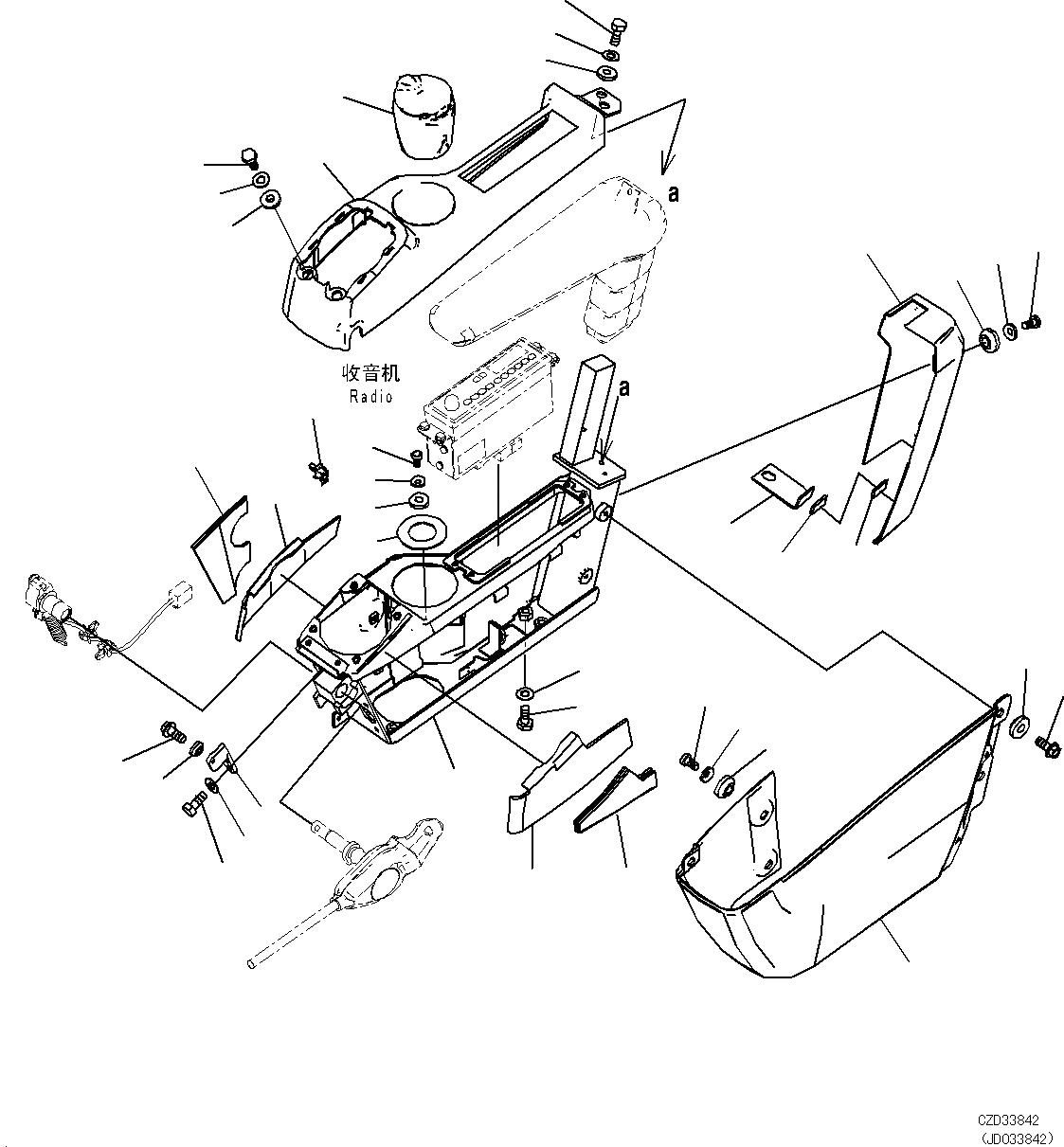 a

收音机
Radio

a

CZD33842
(JD033842)