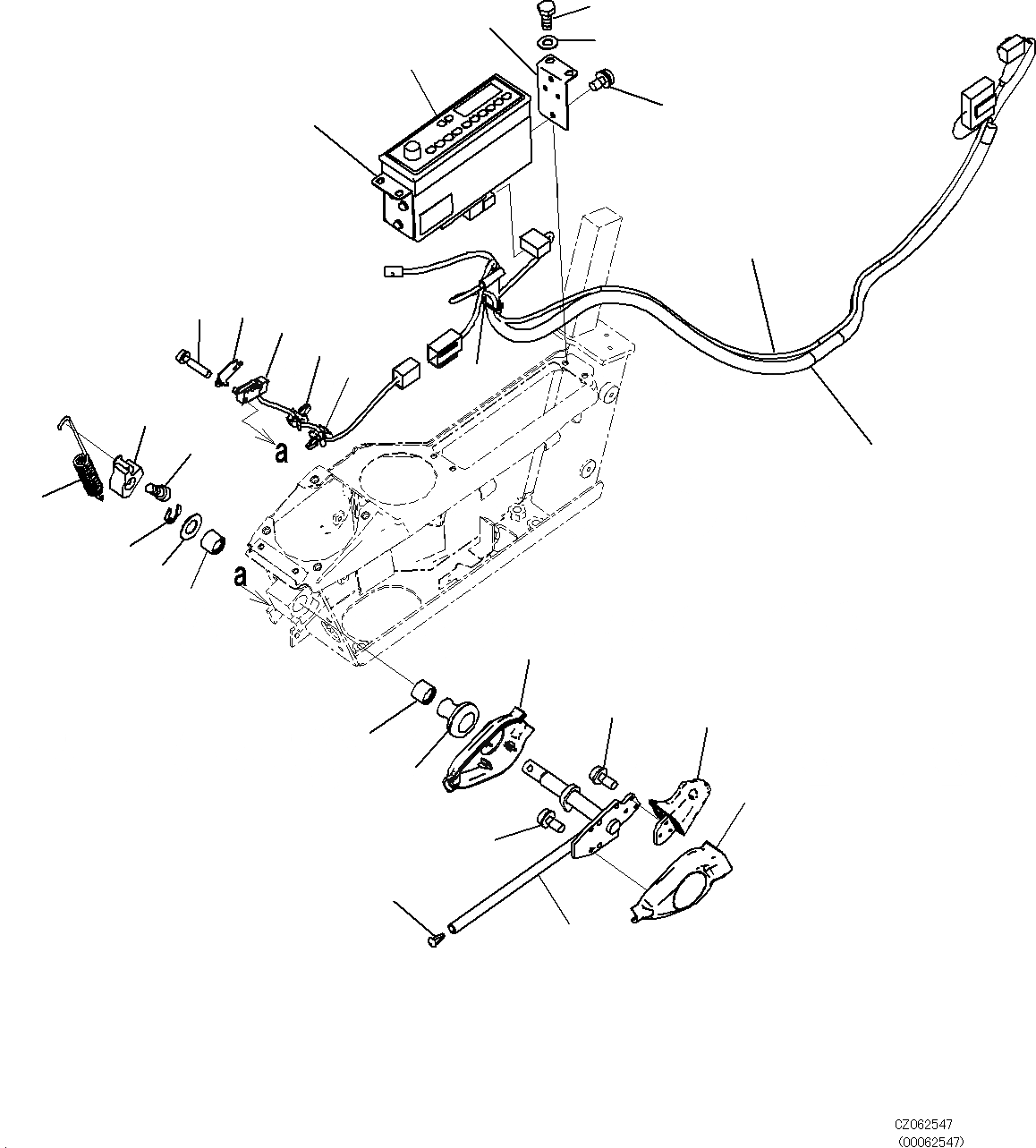 a
a
CZ062547
(00062547)