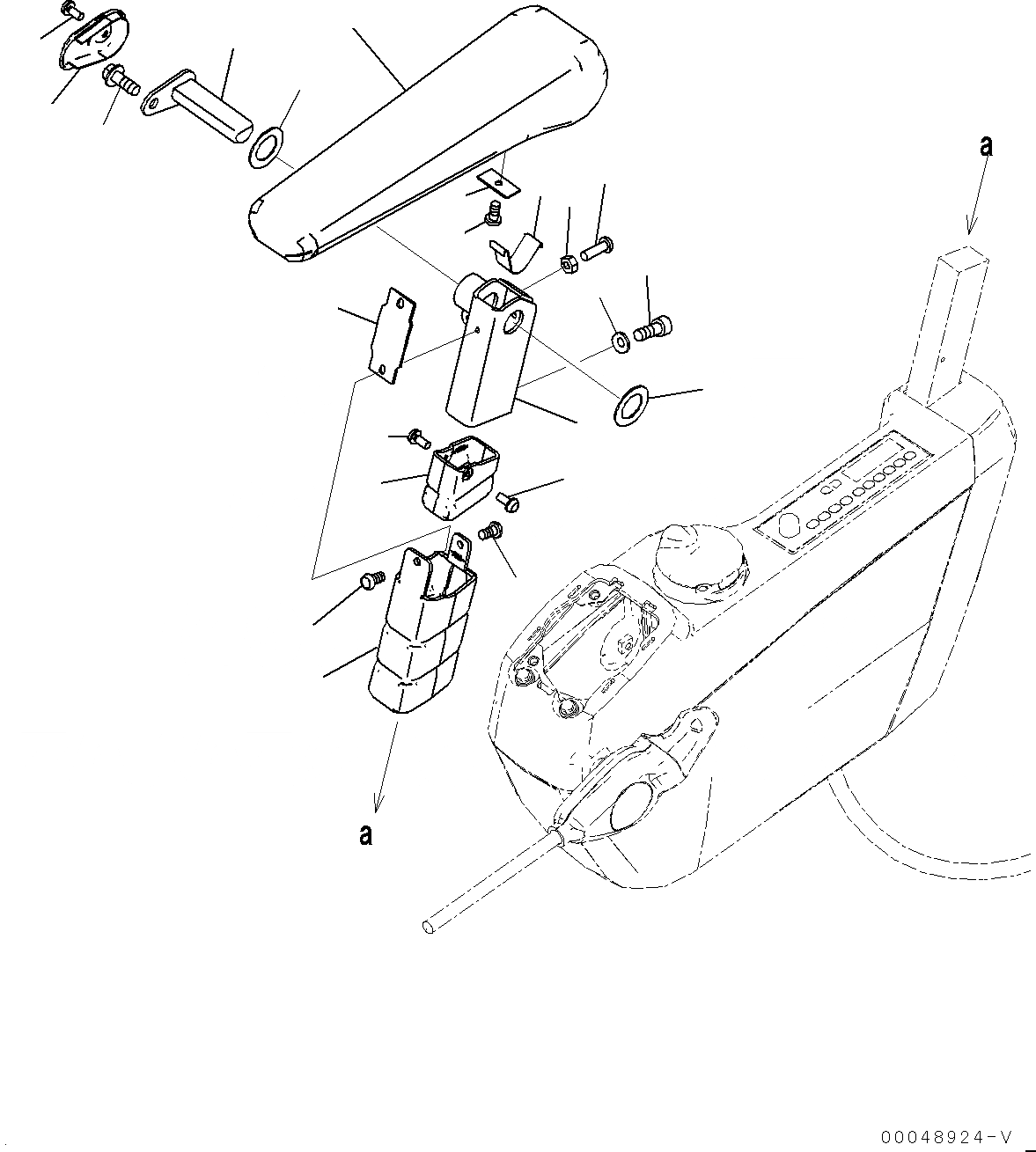 a

a

00048924-V