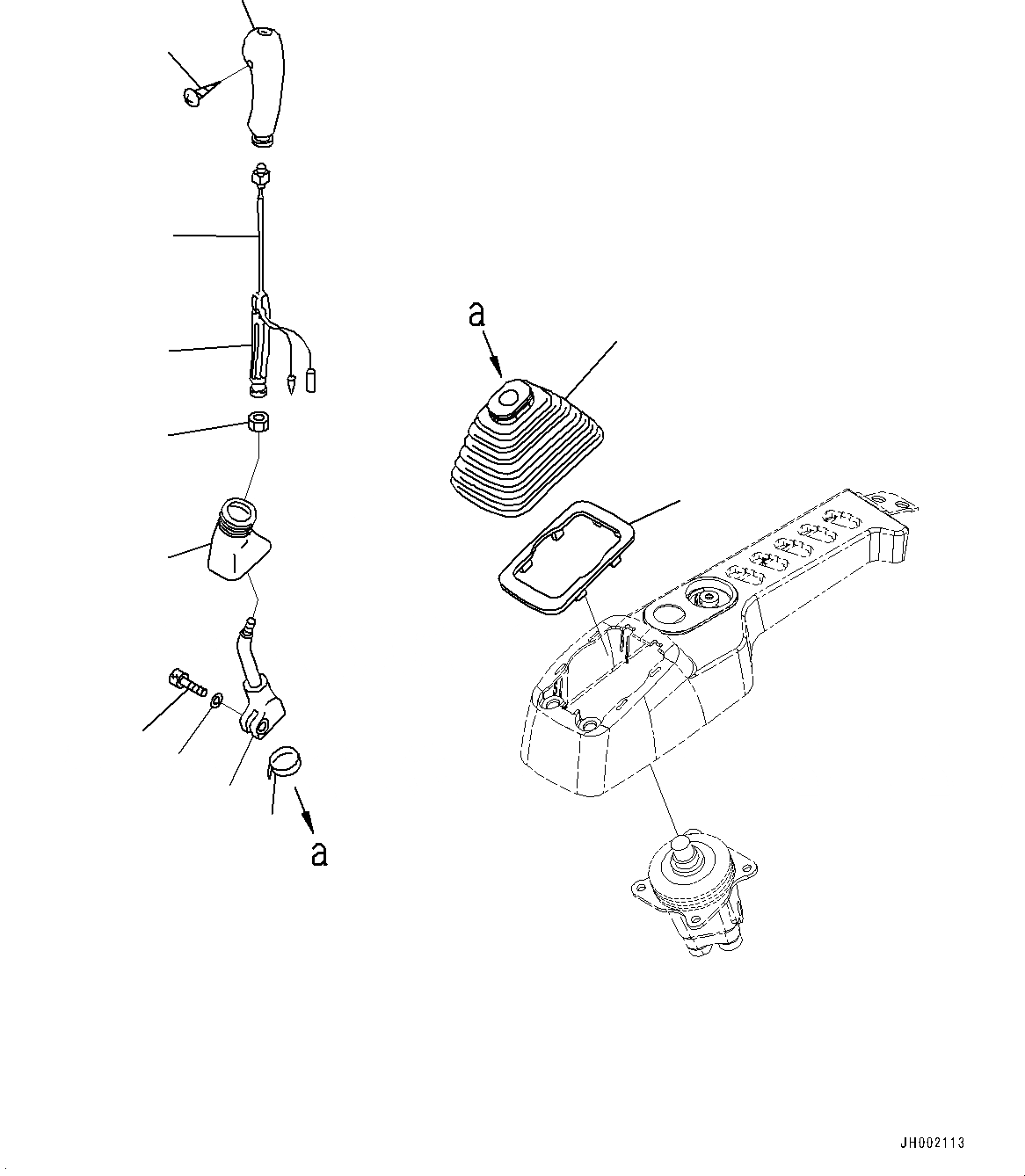 a

a

JH002113