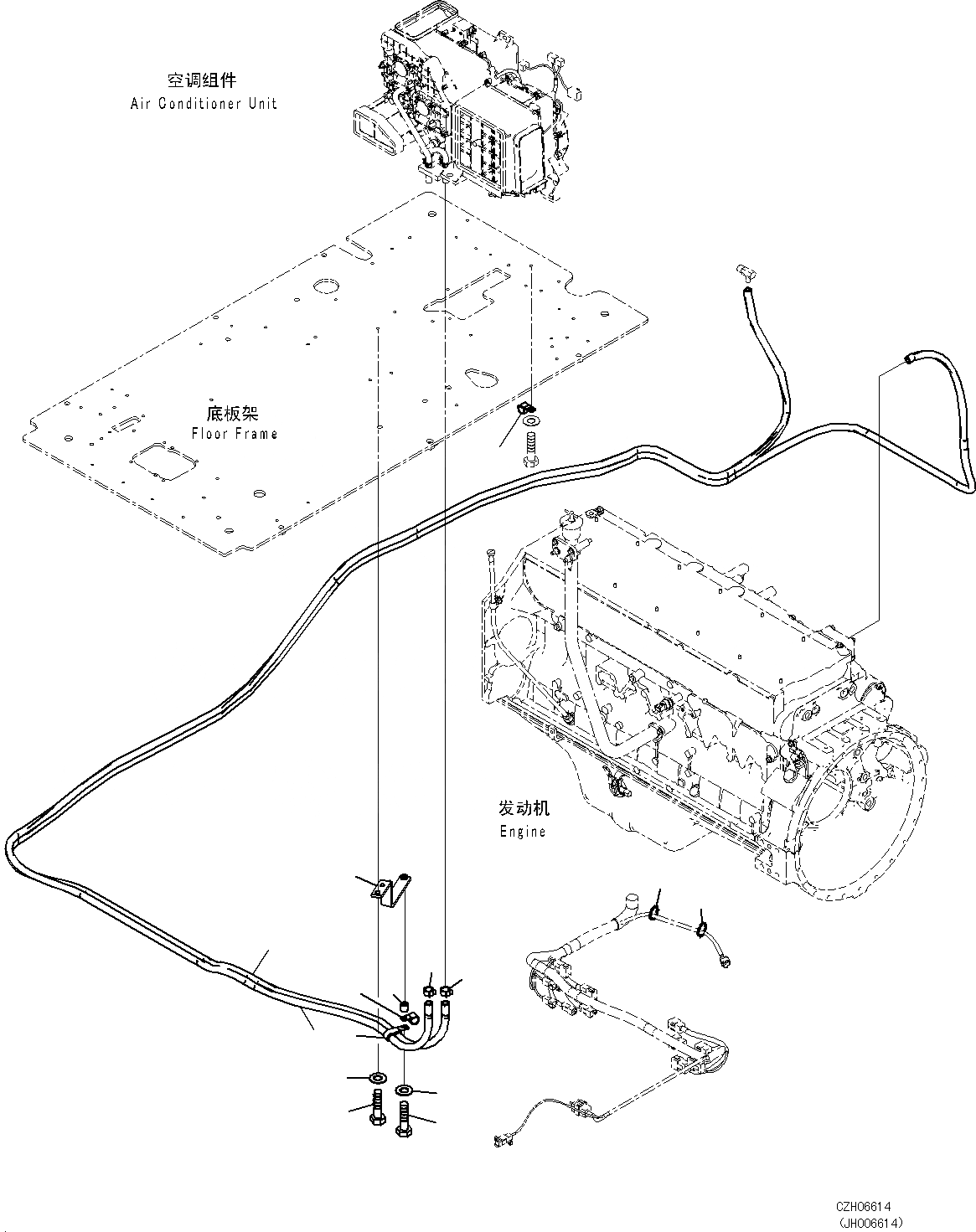 空调组件
Air Conditioner Unit

底板架
Floor Frame

发动机
Engine

CZH06614
(JH006614)