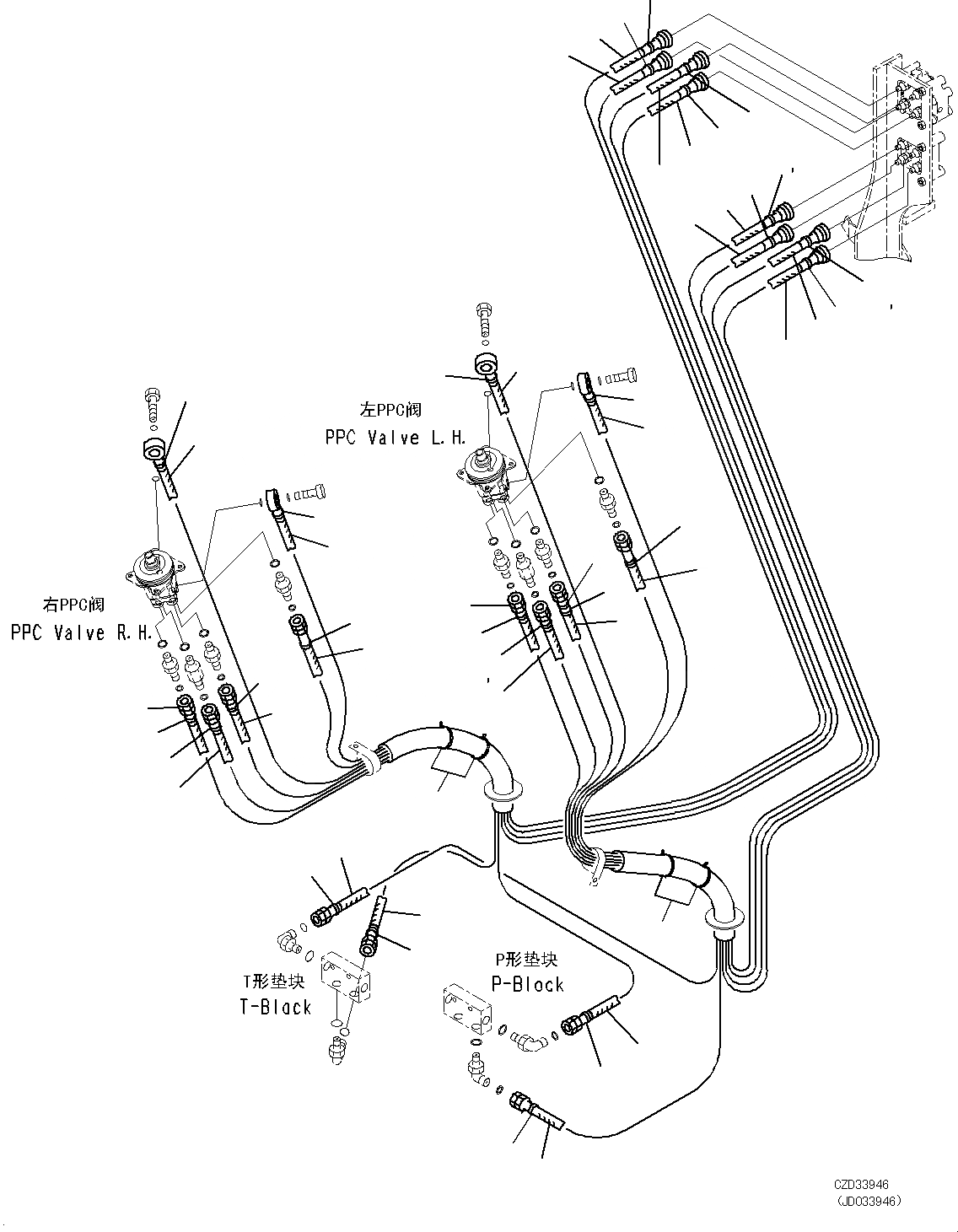 左PPC阀
PPC Valve L.H.

右PPC阀
PPC Valve R.H.

T形垫块
T-Black

P形垫块
P-Block

CZD33946
(JD033946)