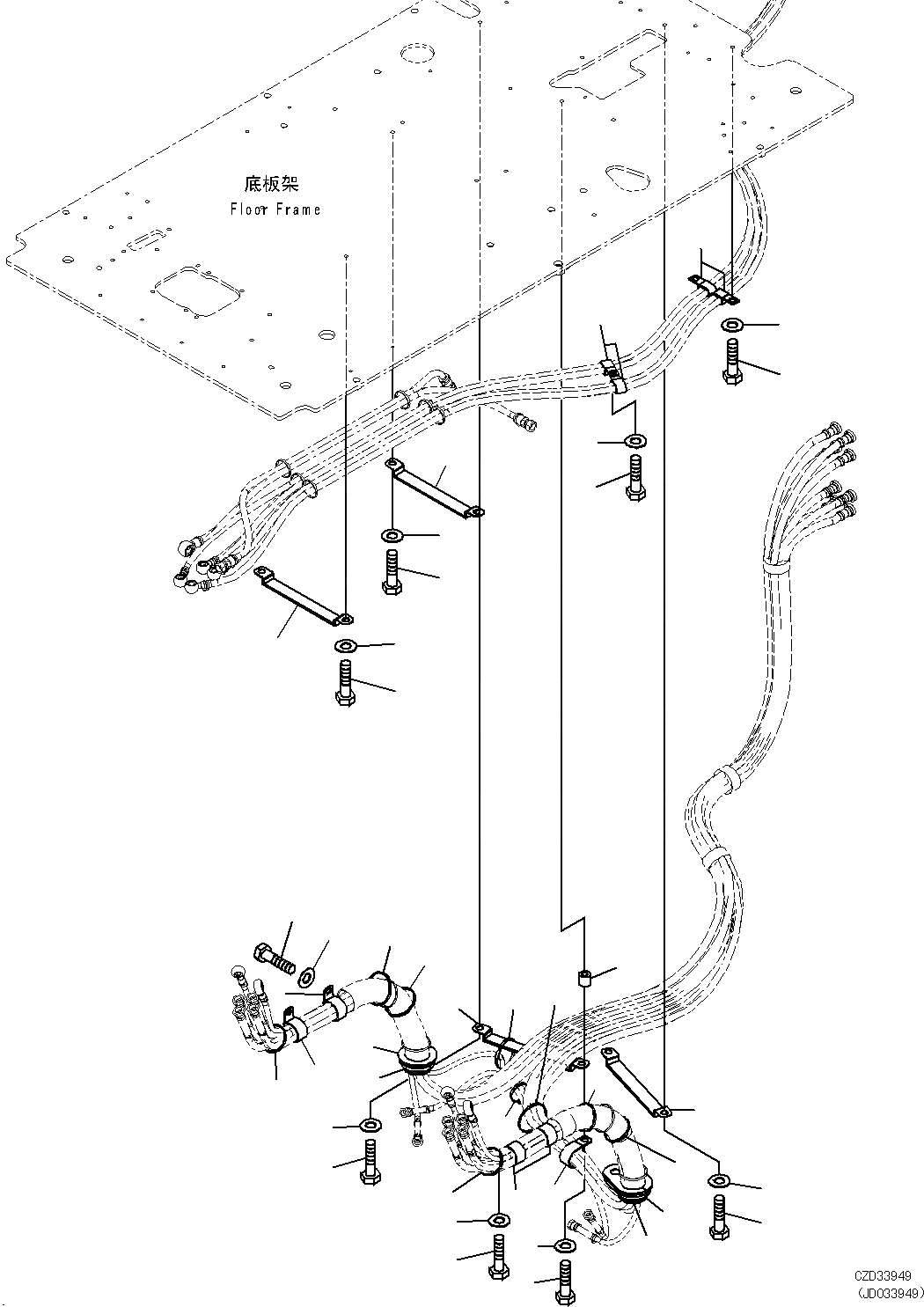 底板架
Floor Frame

CZD33949
(JD033949)