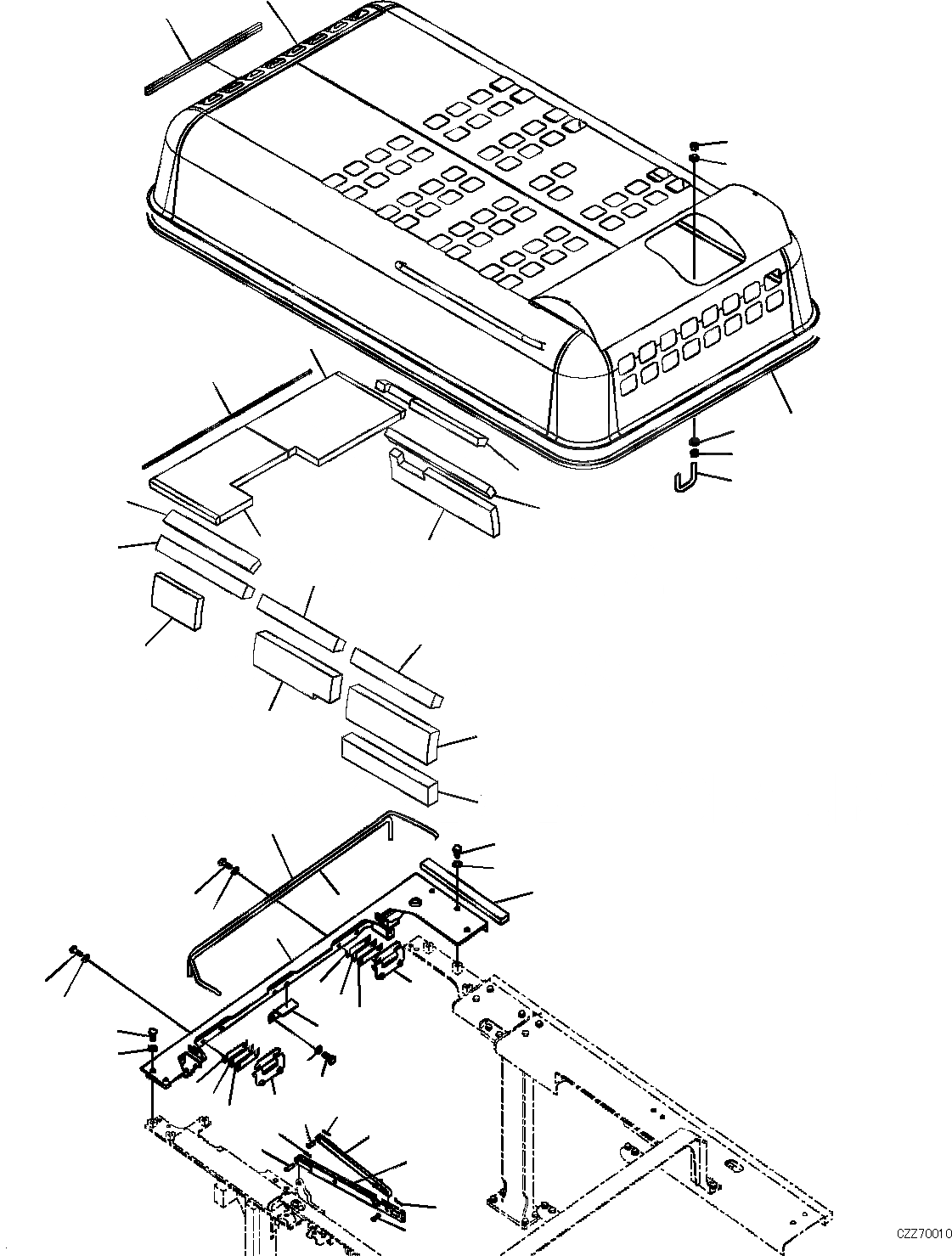 CZZ70010