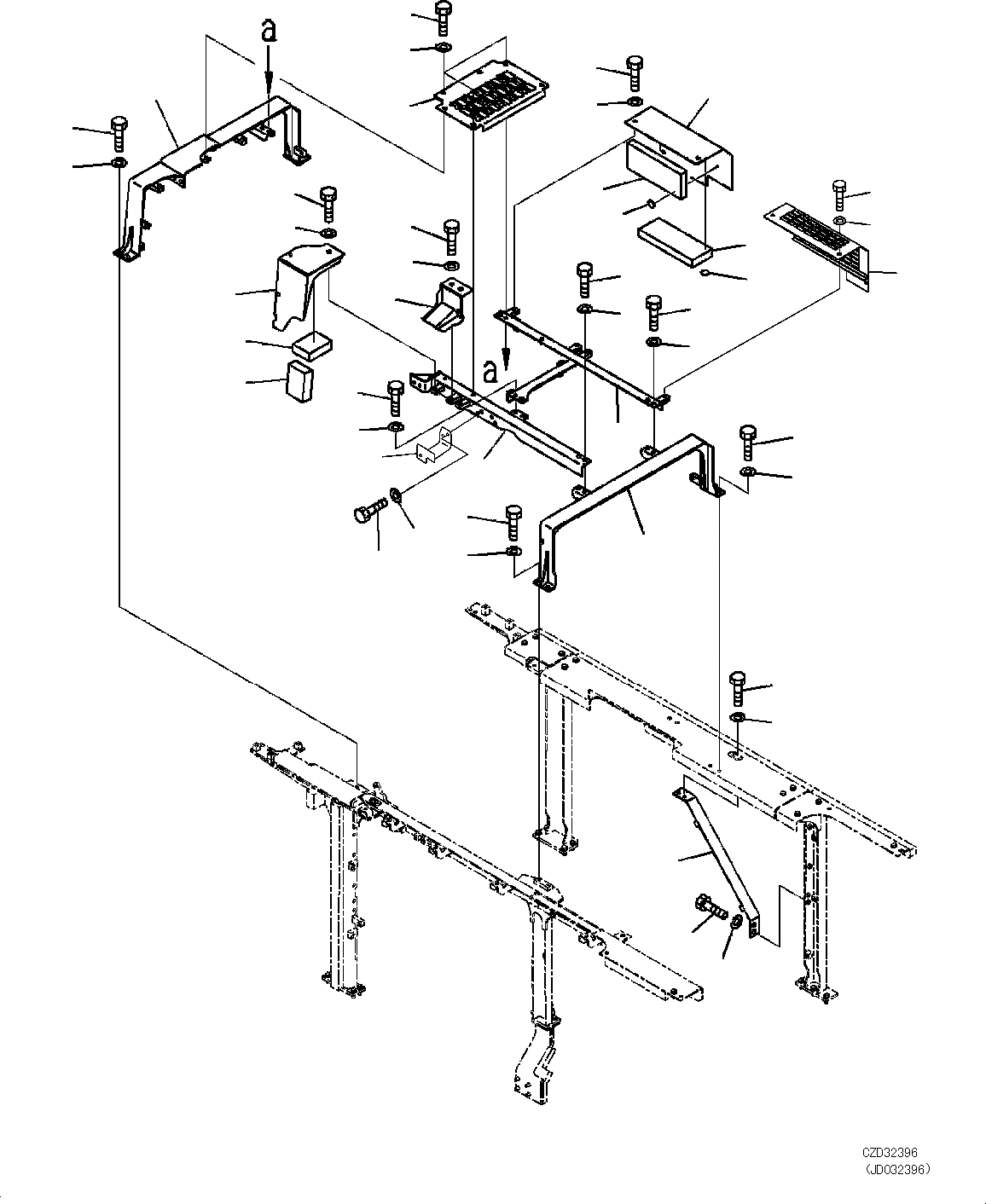 a

a

CZD32396
(JD032396)