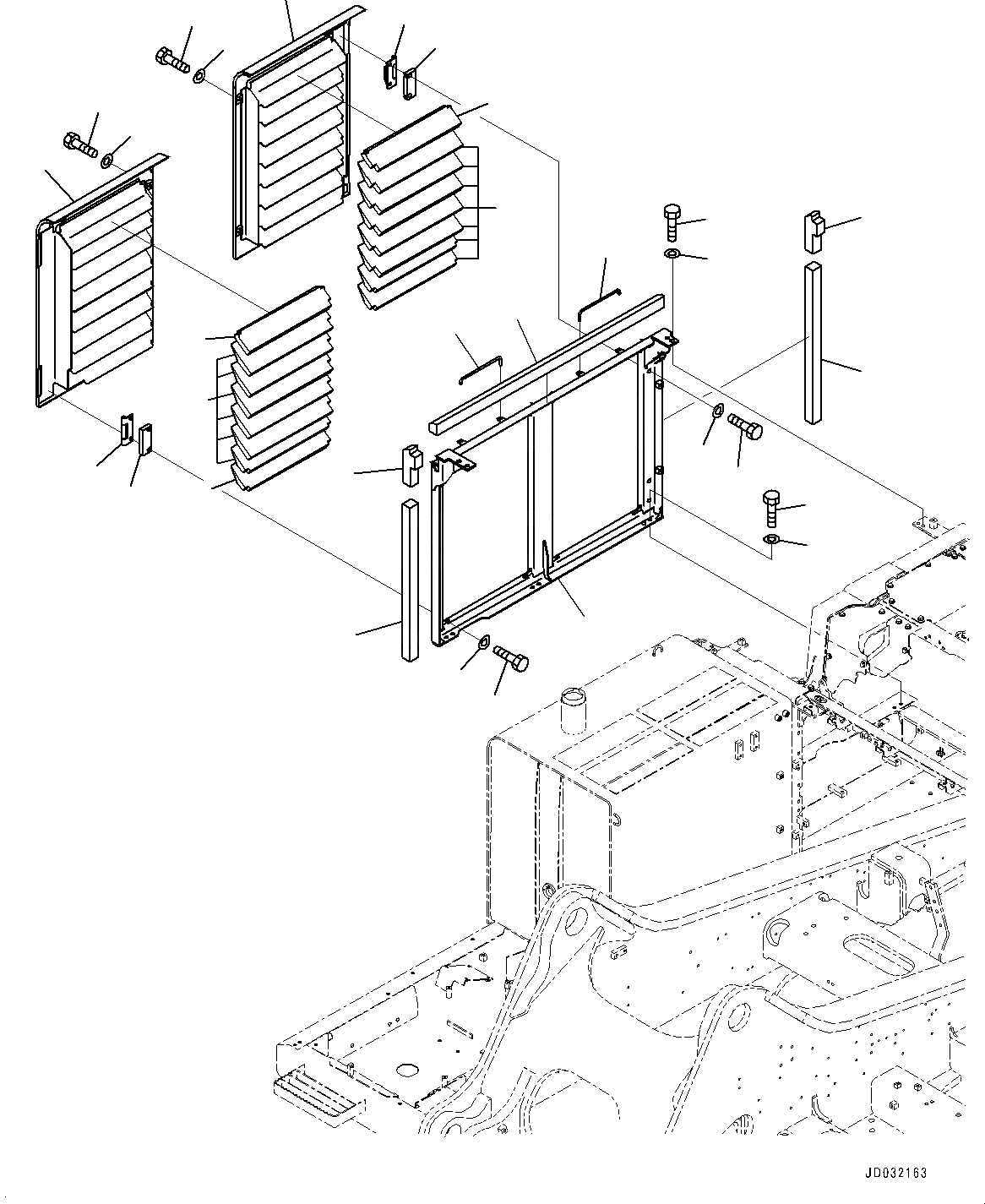 JD032163