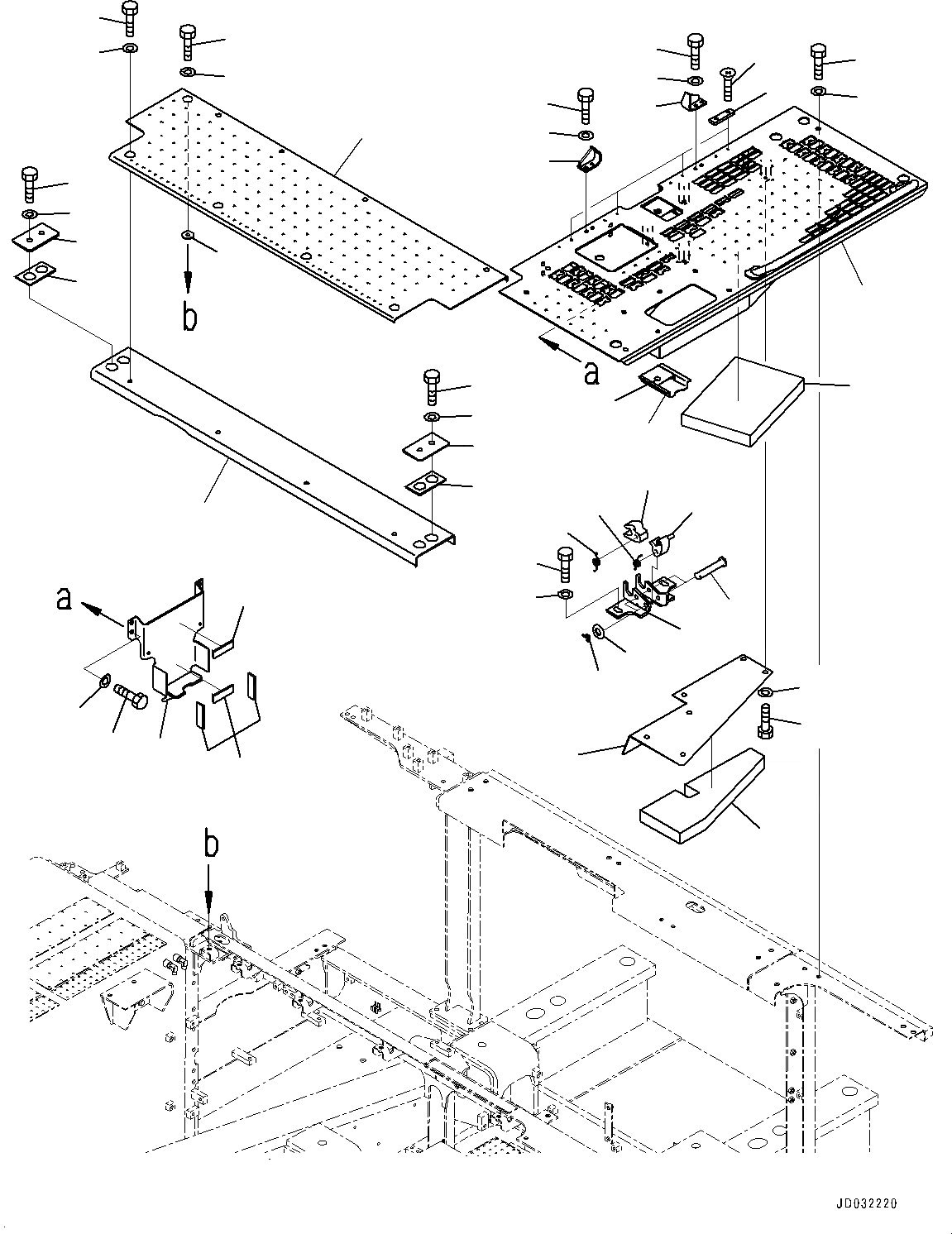 b
a
a
b
JD032220