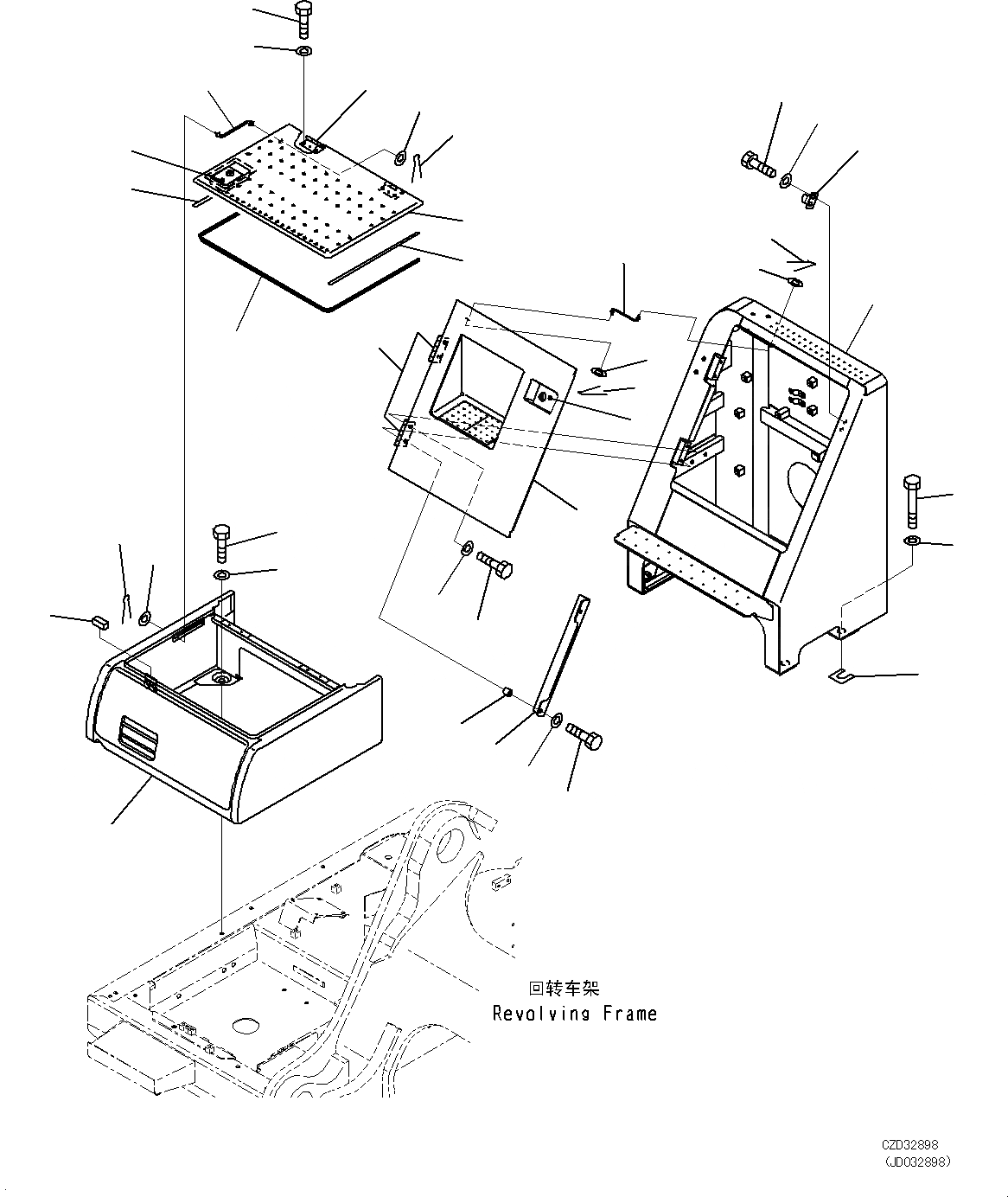 回转车架
Revolving Frame

CZD32898
(JD032898)