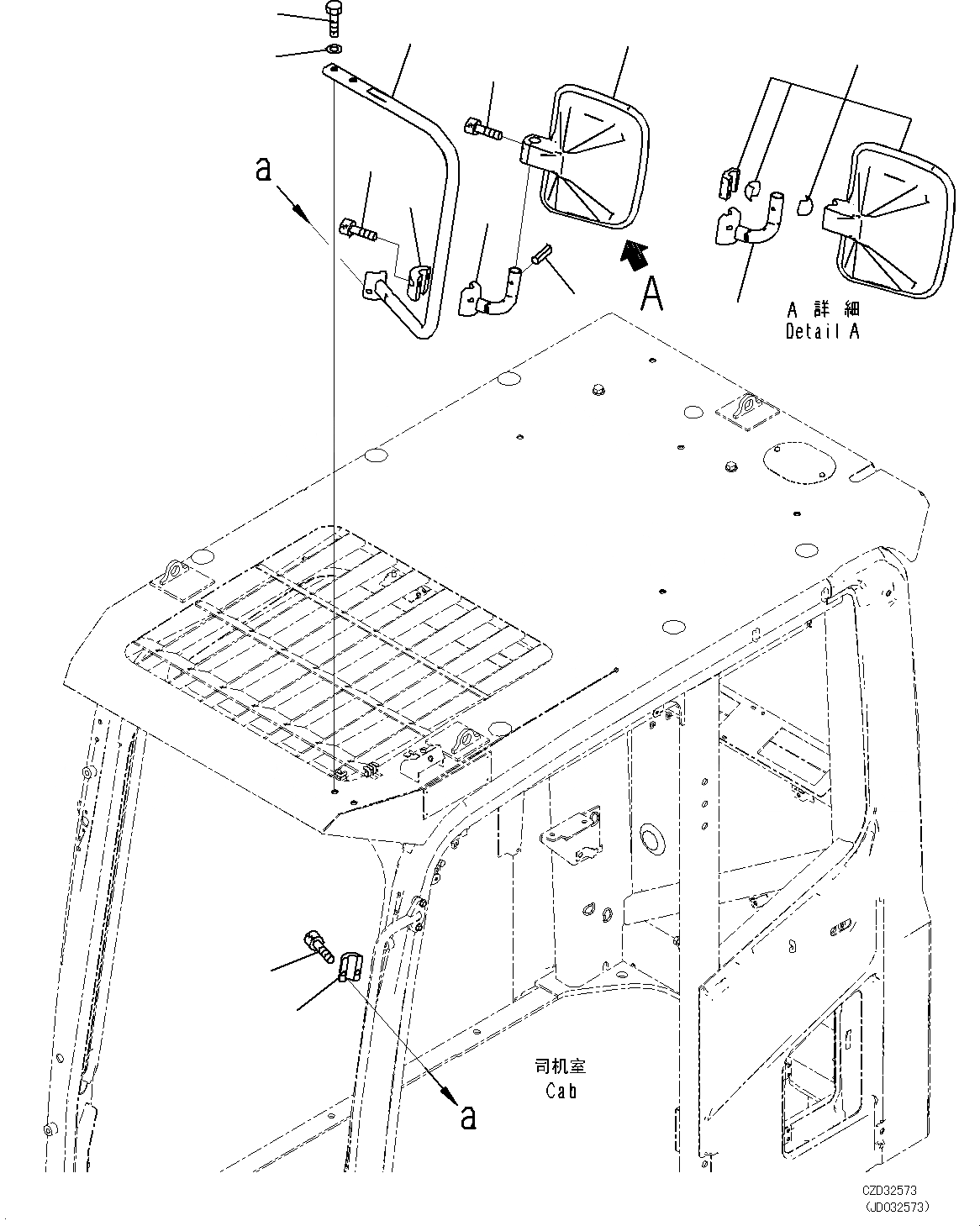 a

A

A 詳 細
Detail A

司机室
Cab

a

CZD32573
(JD032573)