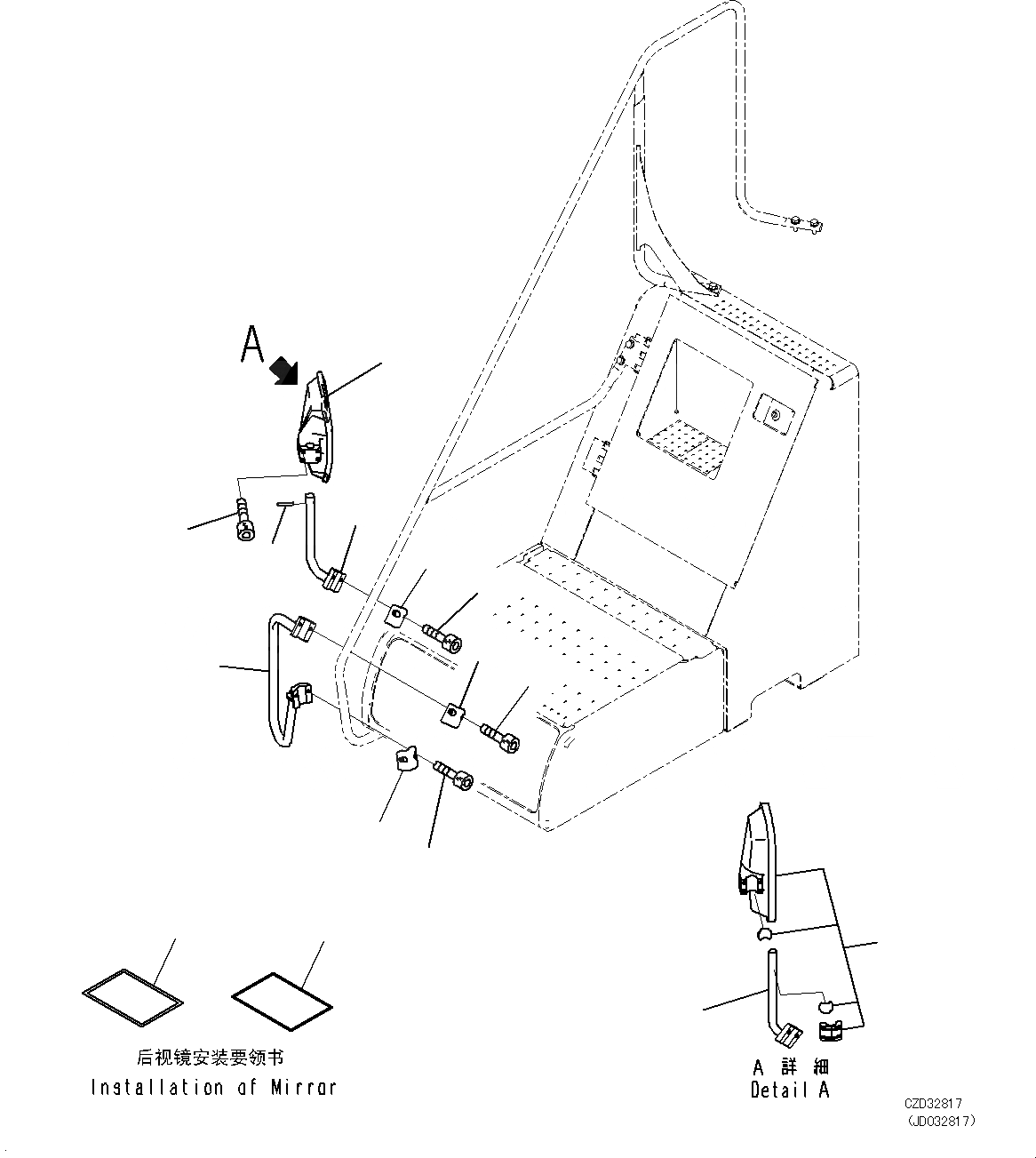 A

后视镜安装要领书
Installation of Mirror

A 詳 細
Detail A

CZD32817
(JD032817)