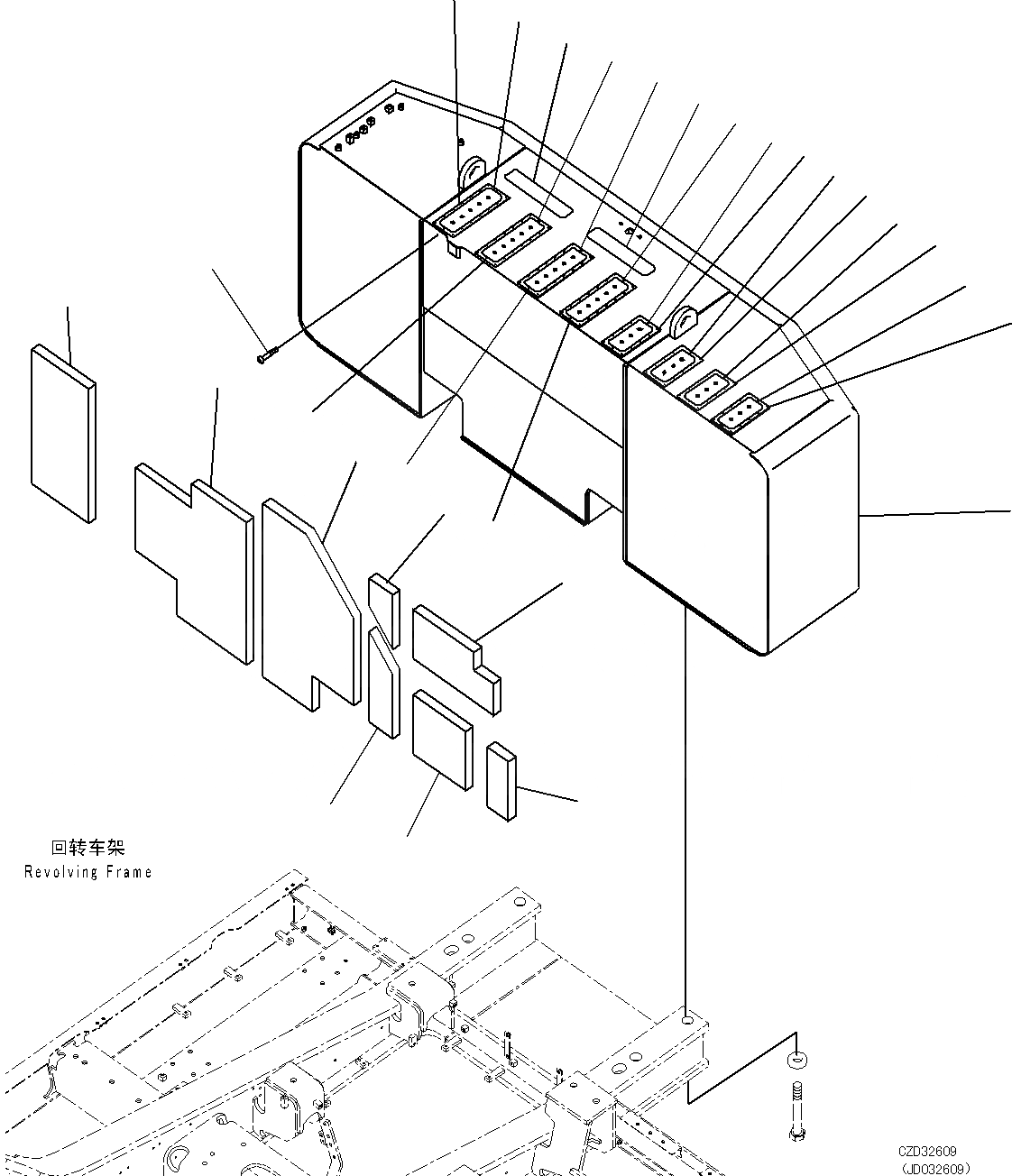 回转车架
Revolving Frame

CZD32609
(JD032609)