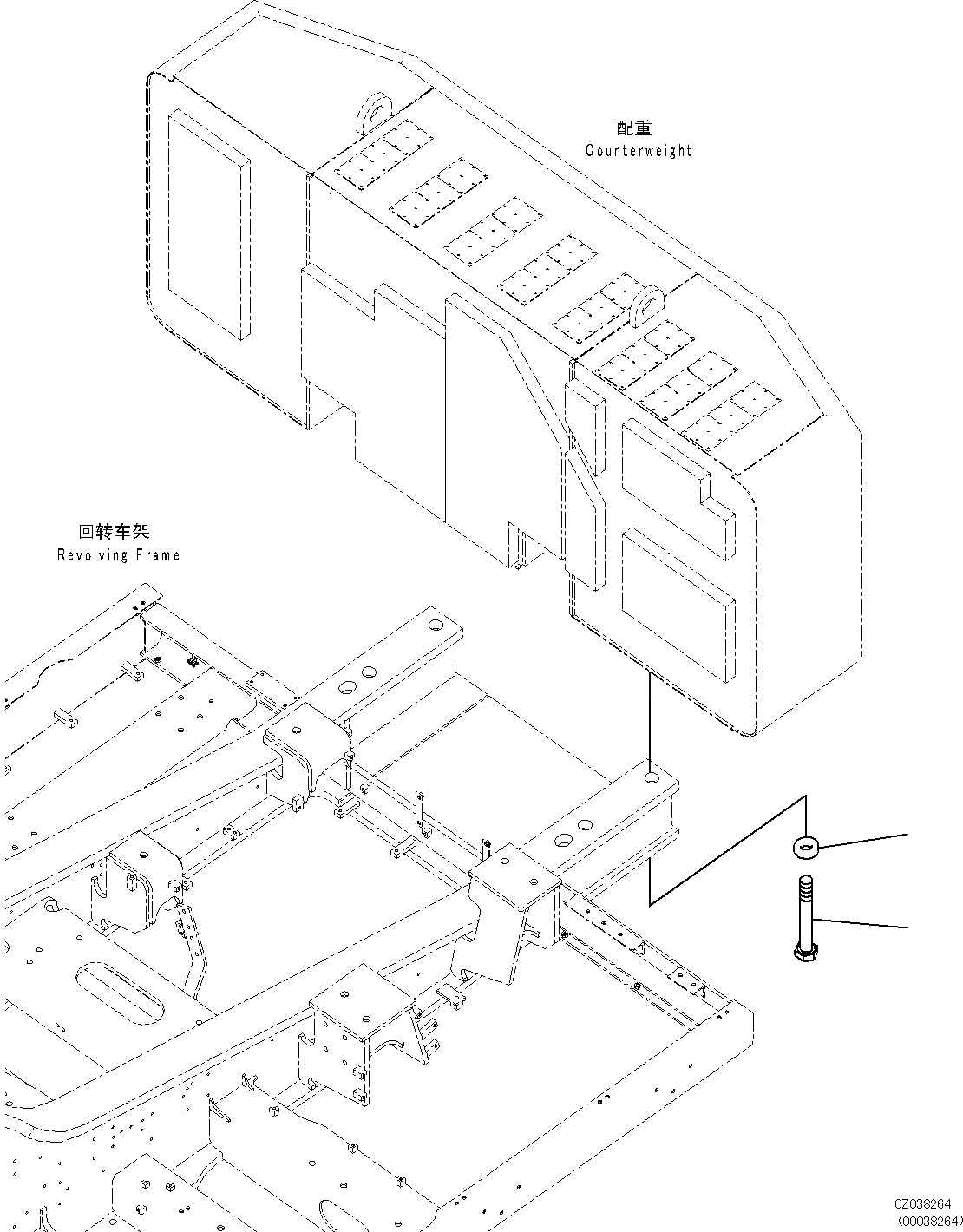 配重
Counterweight

回转车架
Revolving Frame

CZ038264
(00038264)