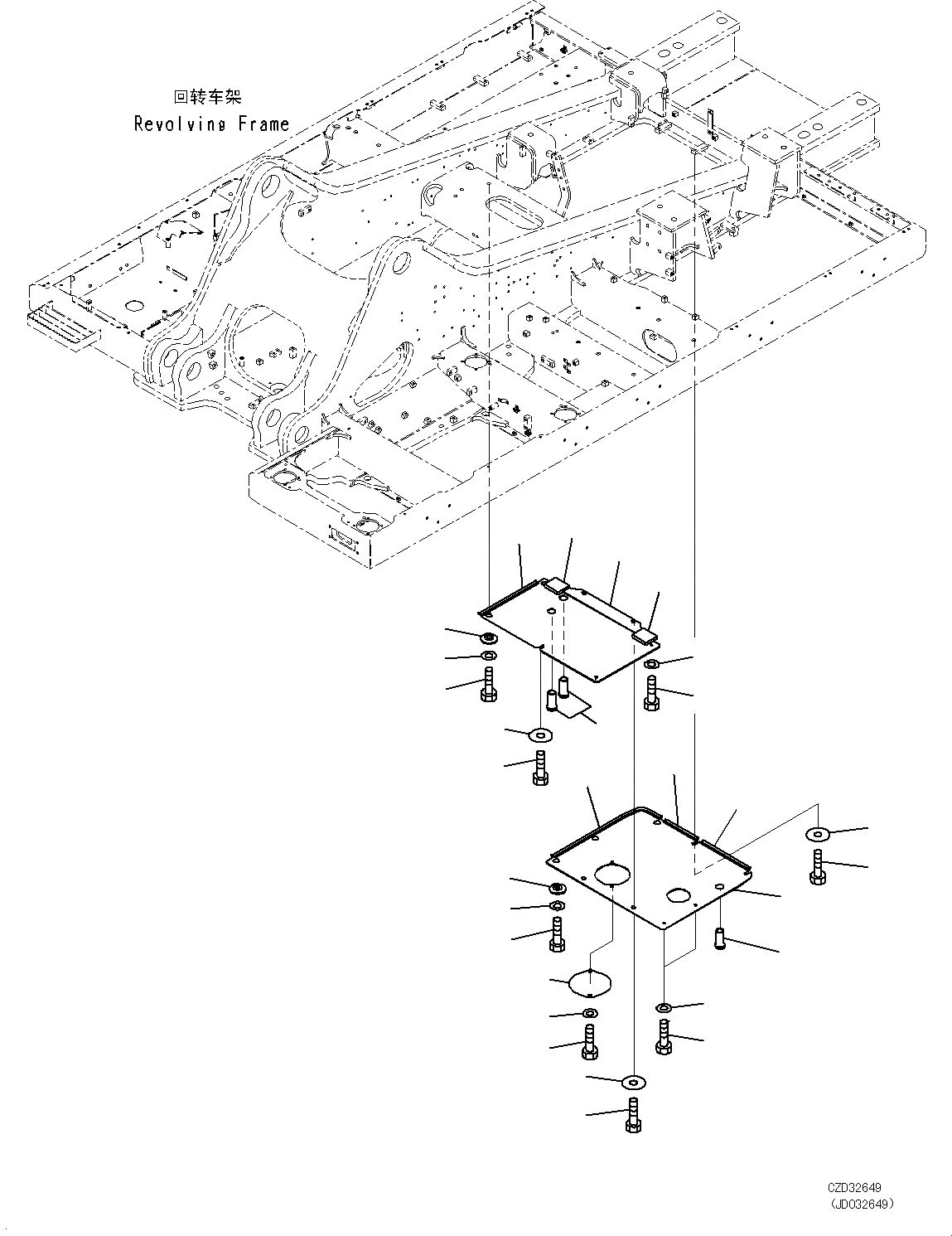 回转车架
Revolving Frame

CZD32649
(JD032649)