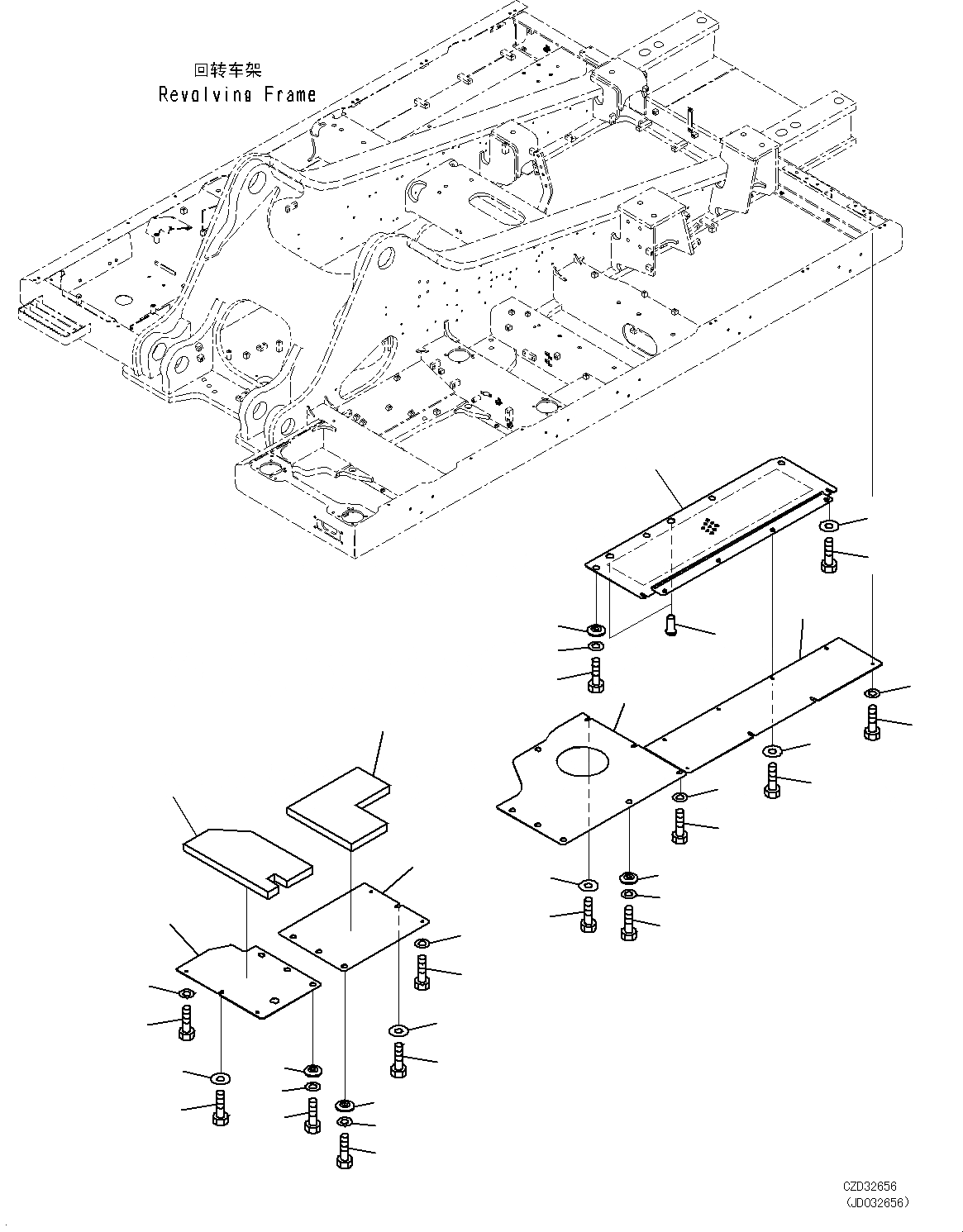 回转车架
Revolving Frame

CZD32656
(JD032656)