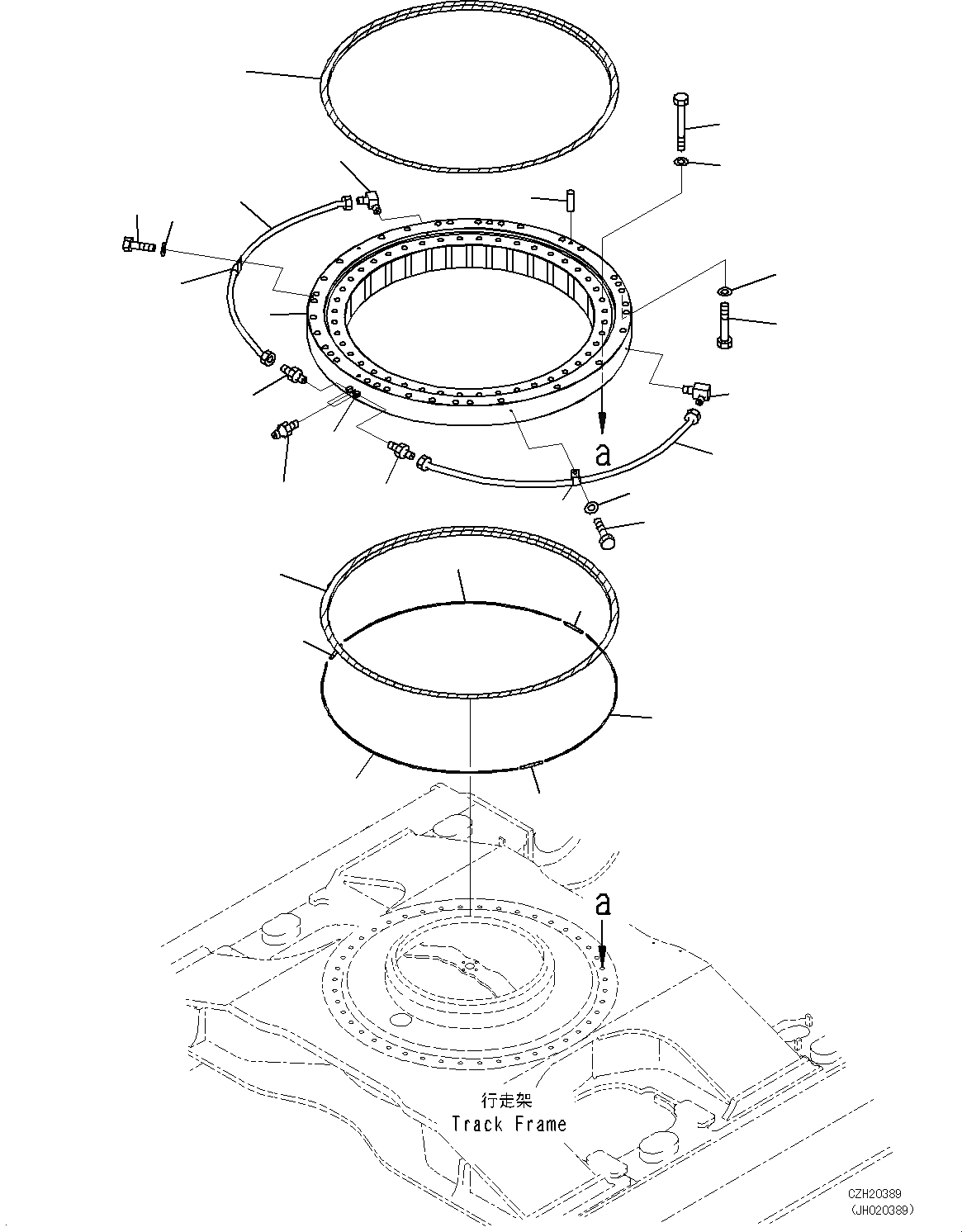 a

a

行走架
Track Frame

CZH20389
(JH020389)