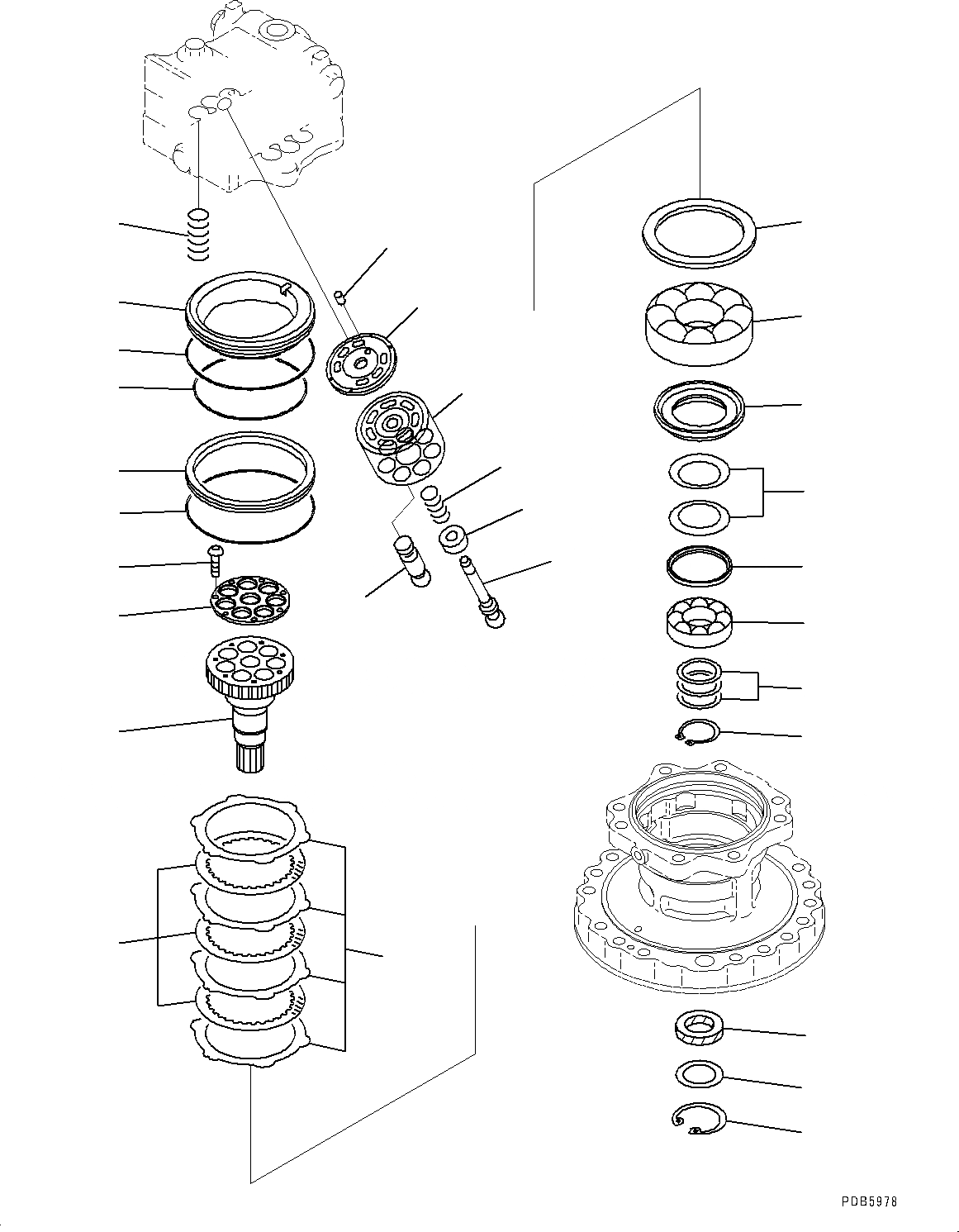 PDB5978