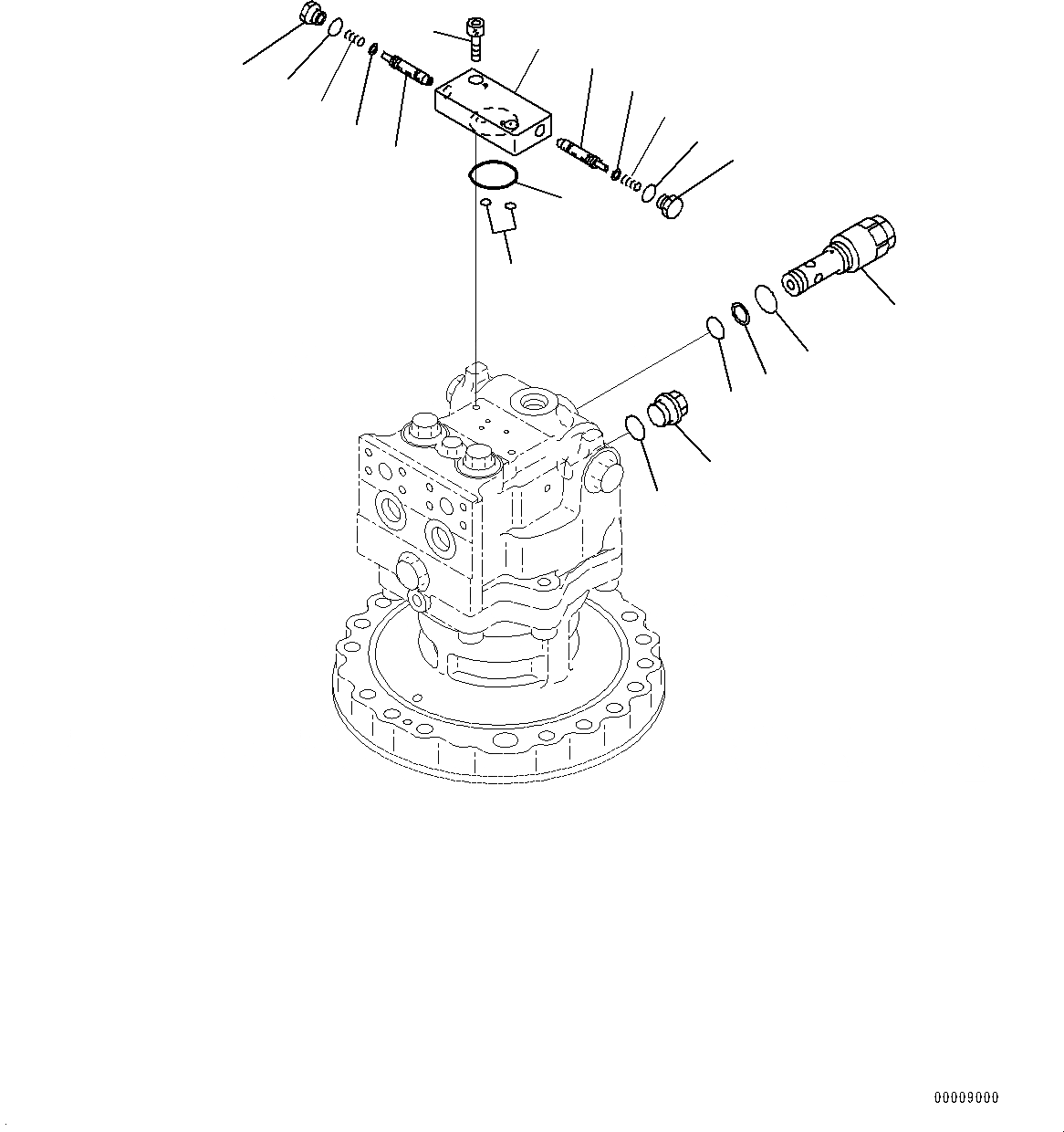 00009000