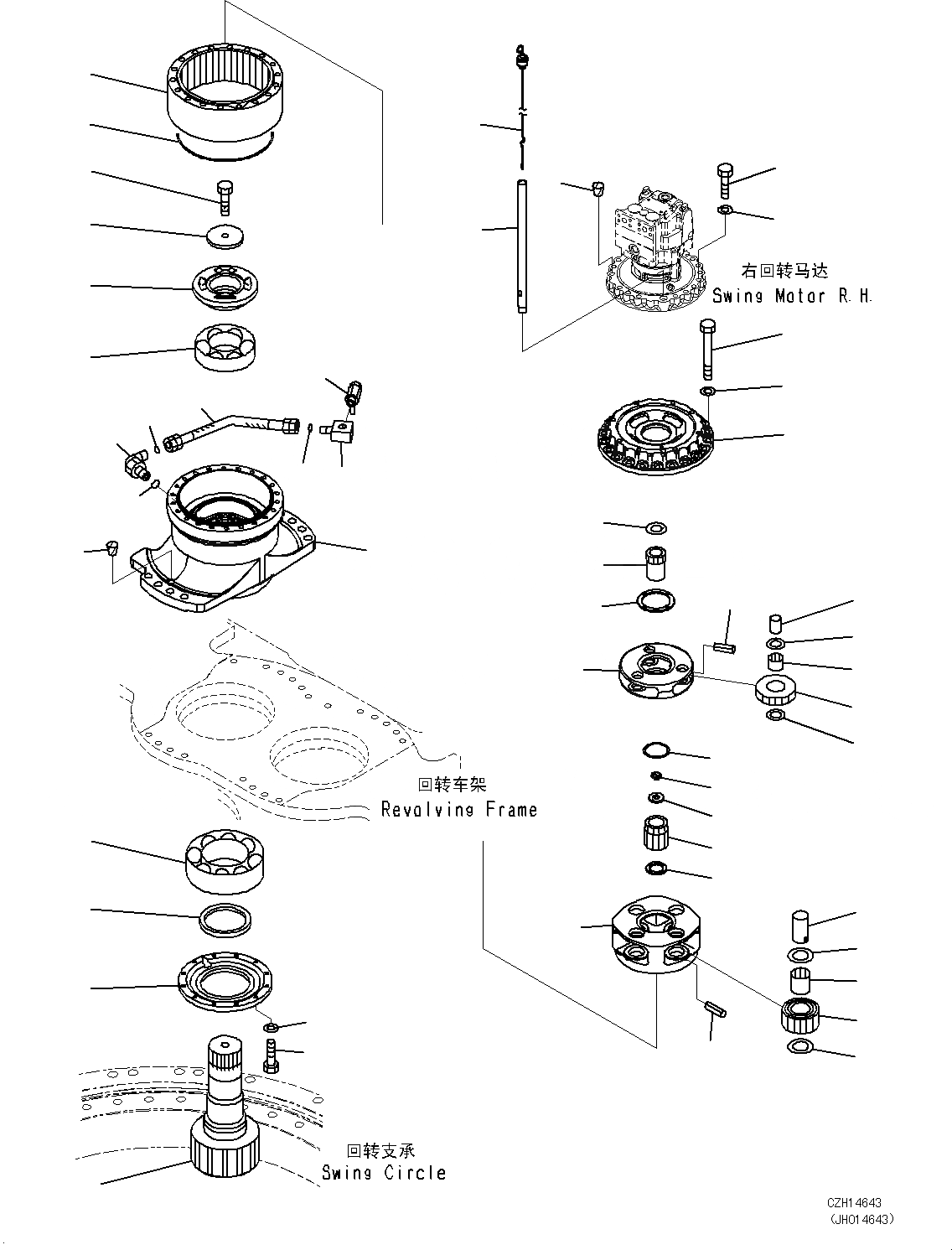 右回转马达
Swing Motor R.H.

回转车架
Revolving Frame

回转支承
Swing Circle

CZH14643
(JH014643)