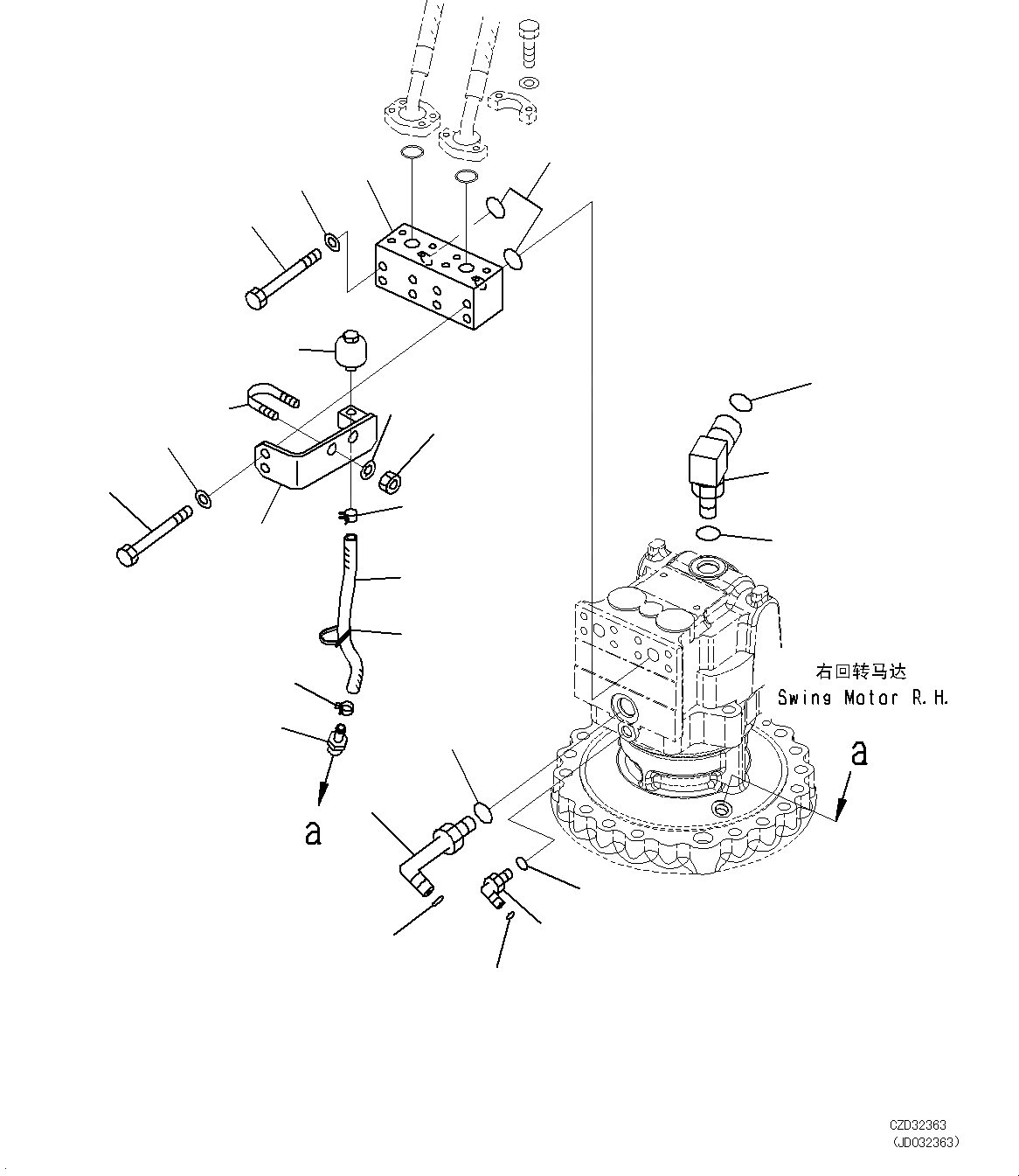 右回转马达
Swing Motor R.H.

a

a

CZD32363
(JD032363)