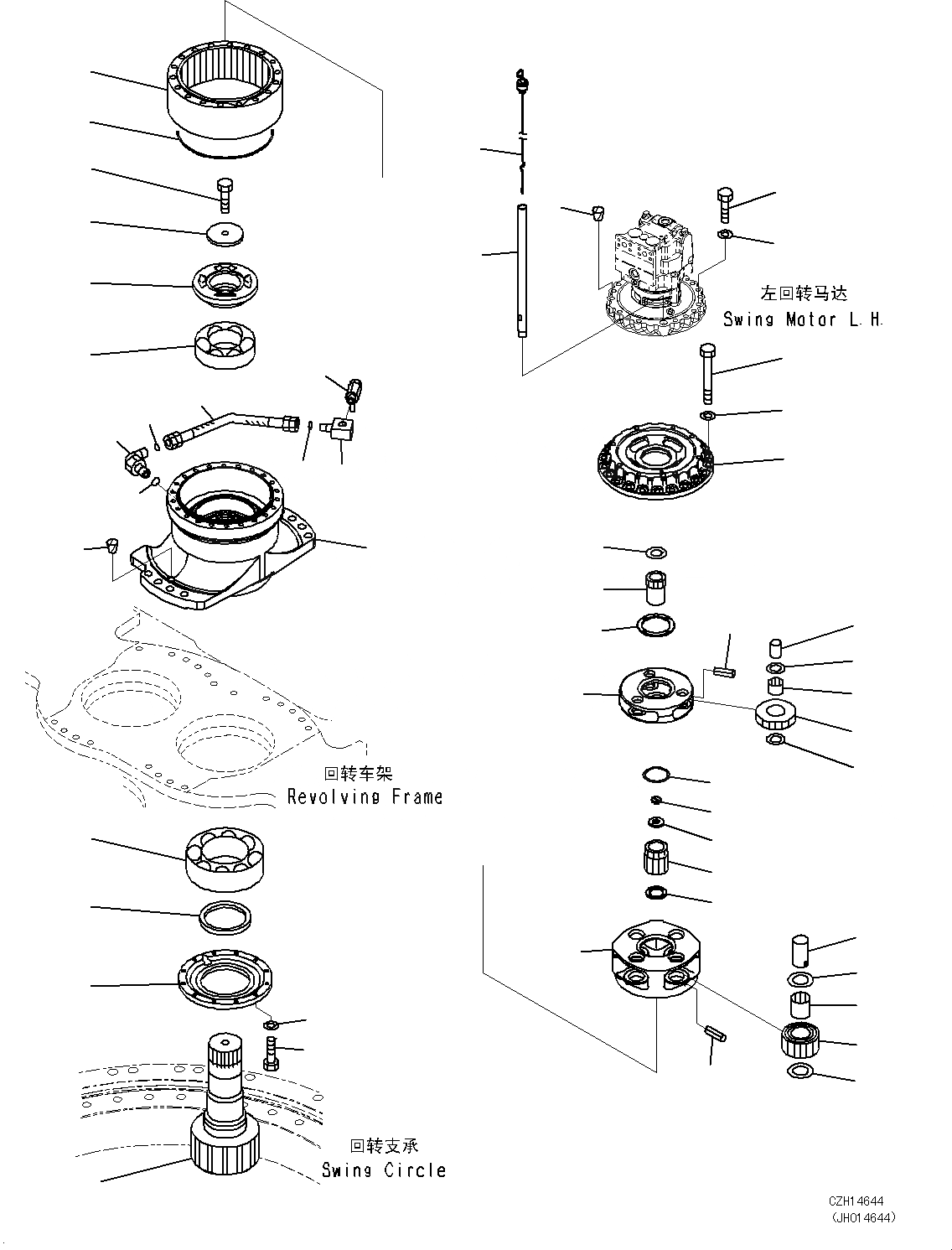 左回转马达
Swing Motor L.H.

回转车架
Revolving Frame

回转支承
Swing Circle

CZH14644
(JH014644)