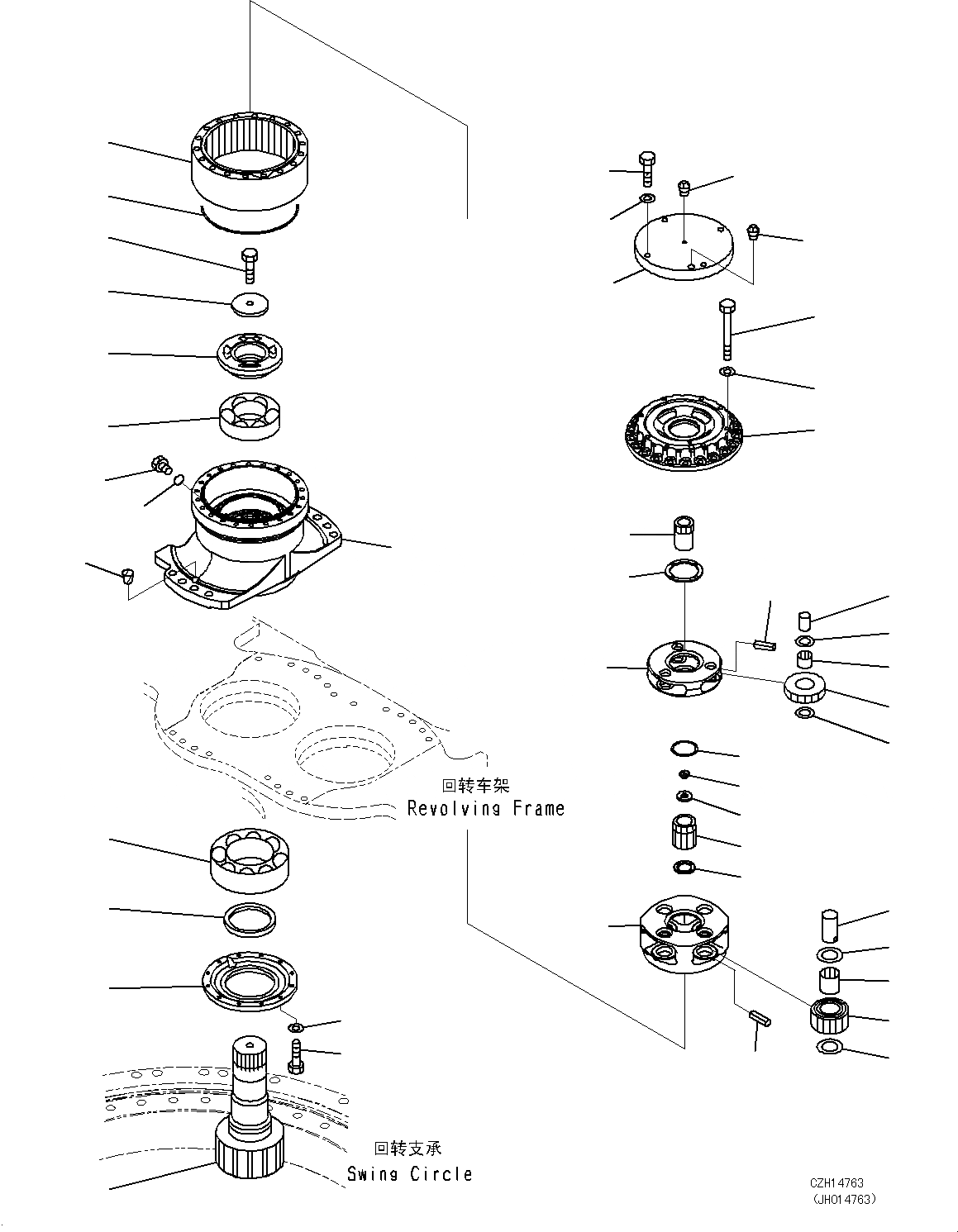 回转车架
Revolving Frame

回转支承
Swing Circle

CZH14763
(JH014763)