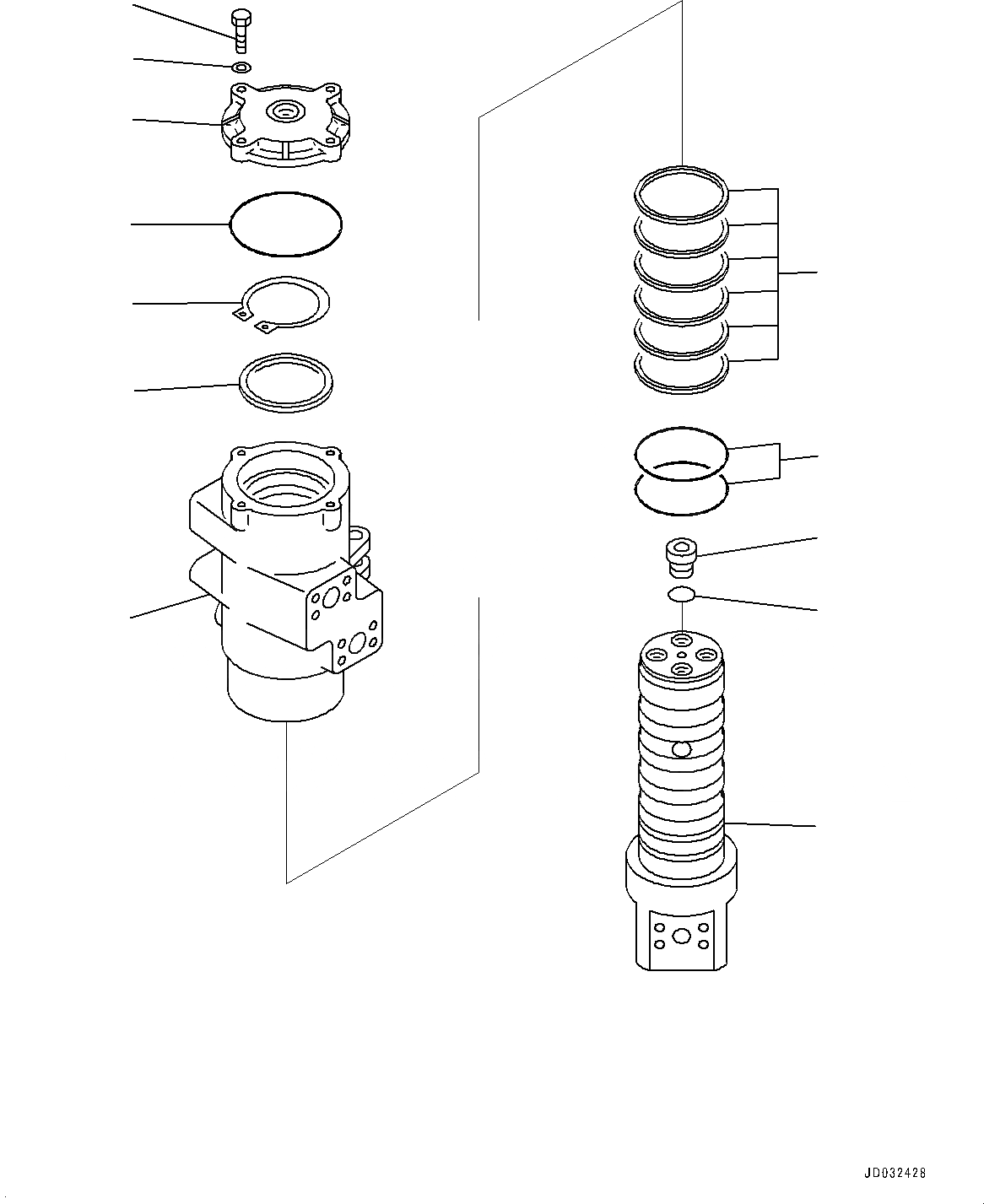 JD032428