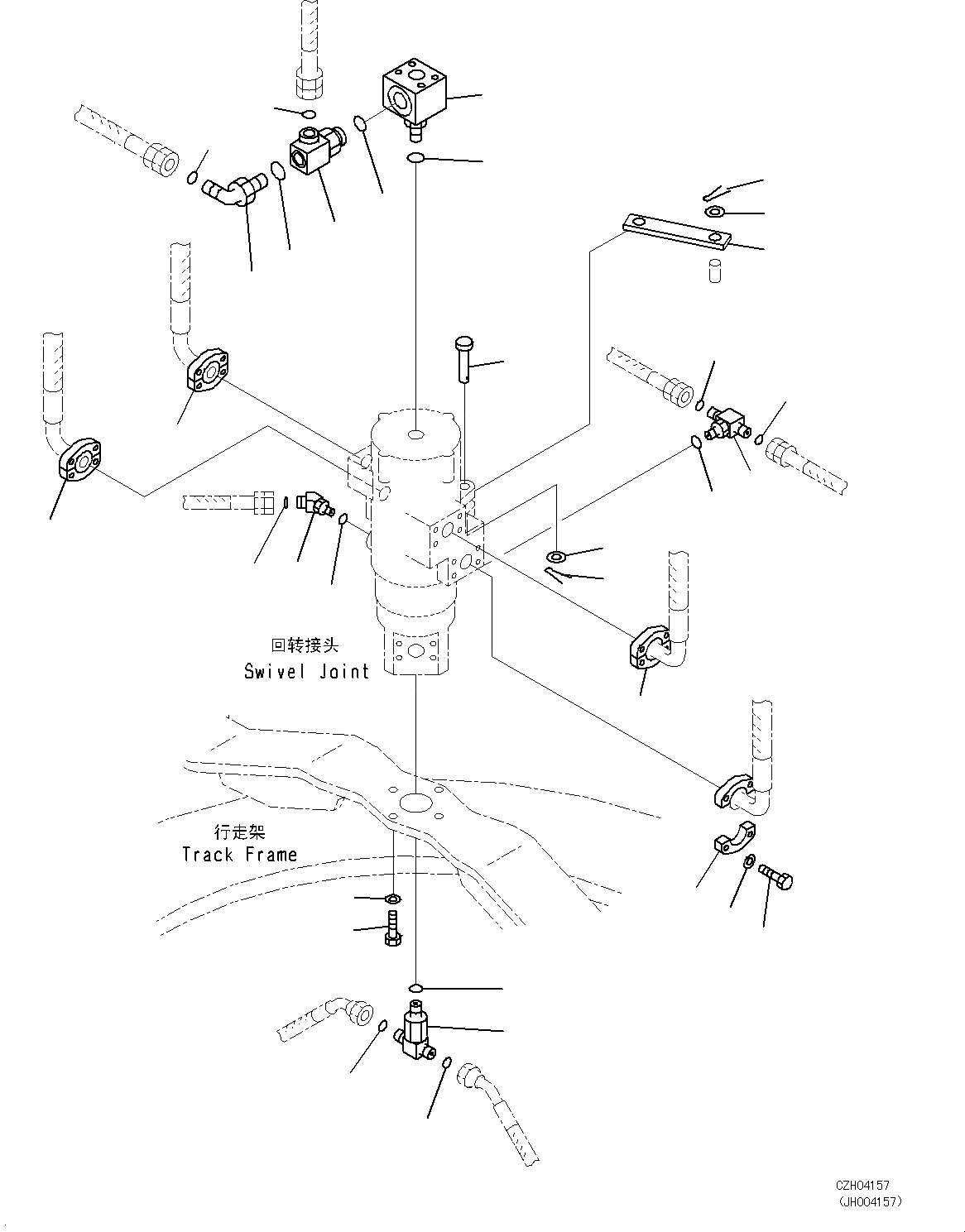 回转接头
Swivel Joint

行走架
Track Frame

CZH04157
(JH004157)