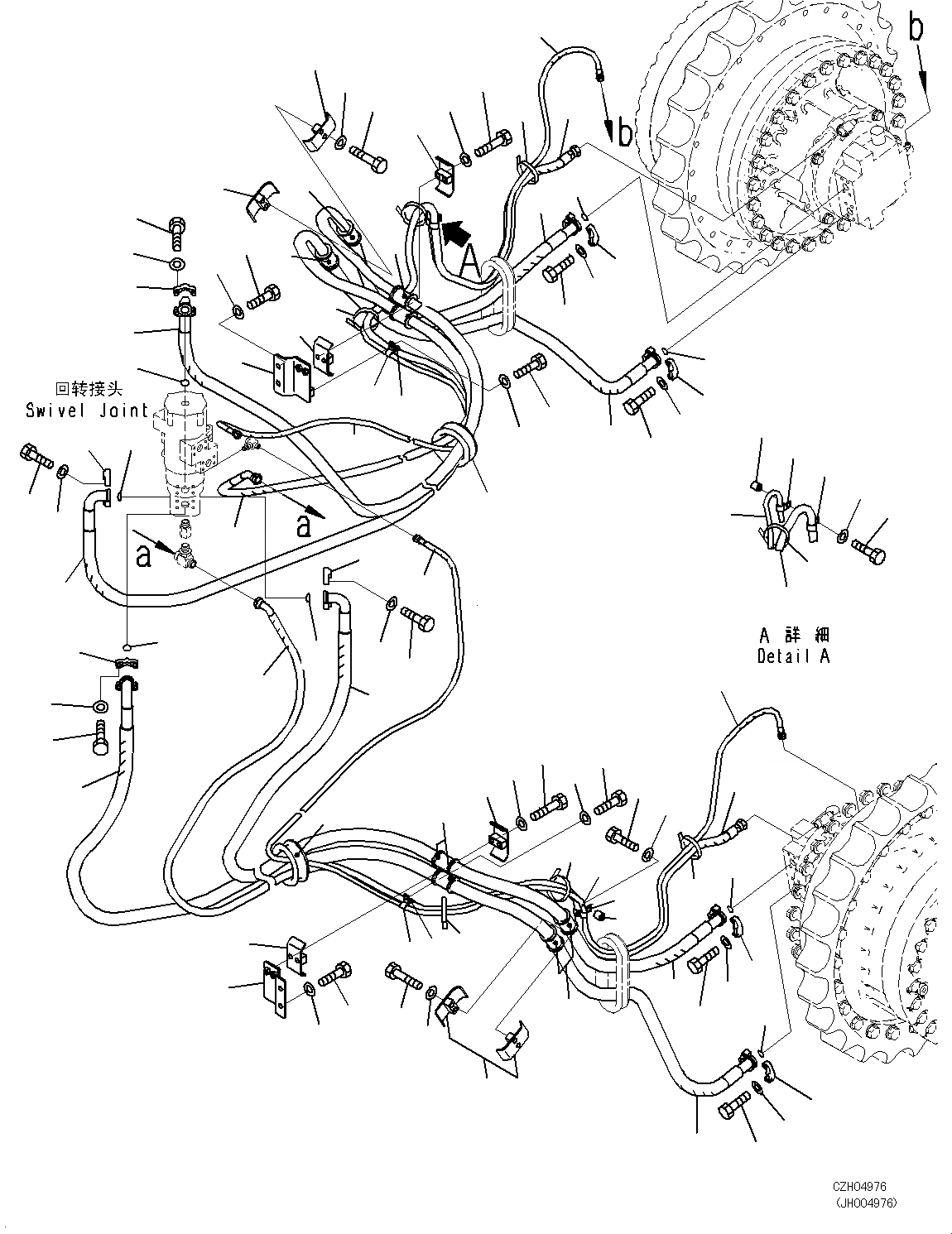 b
b
A
回转接头
Swivel Joint
a
a
A 詳細
Detail A
CZH04976
(JH004976)