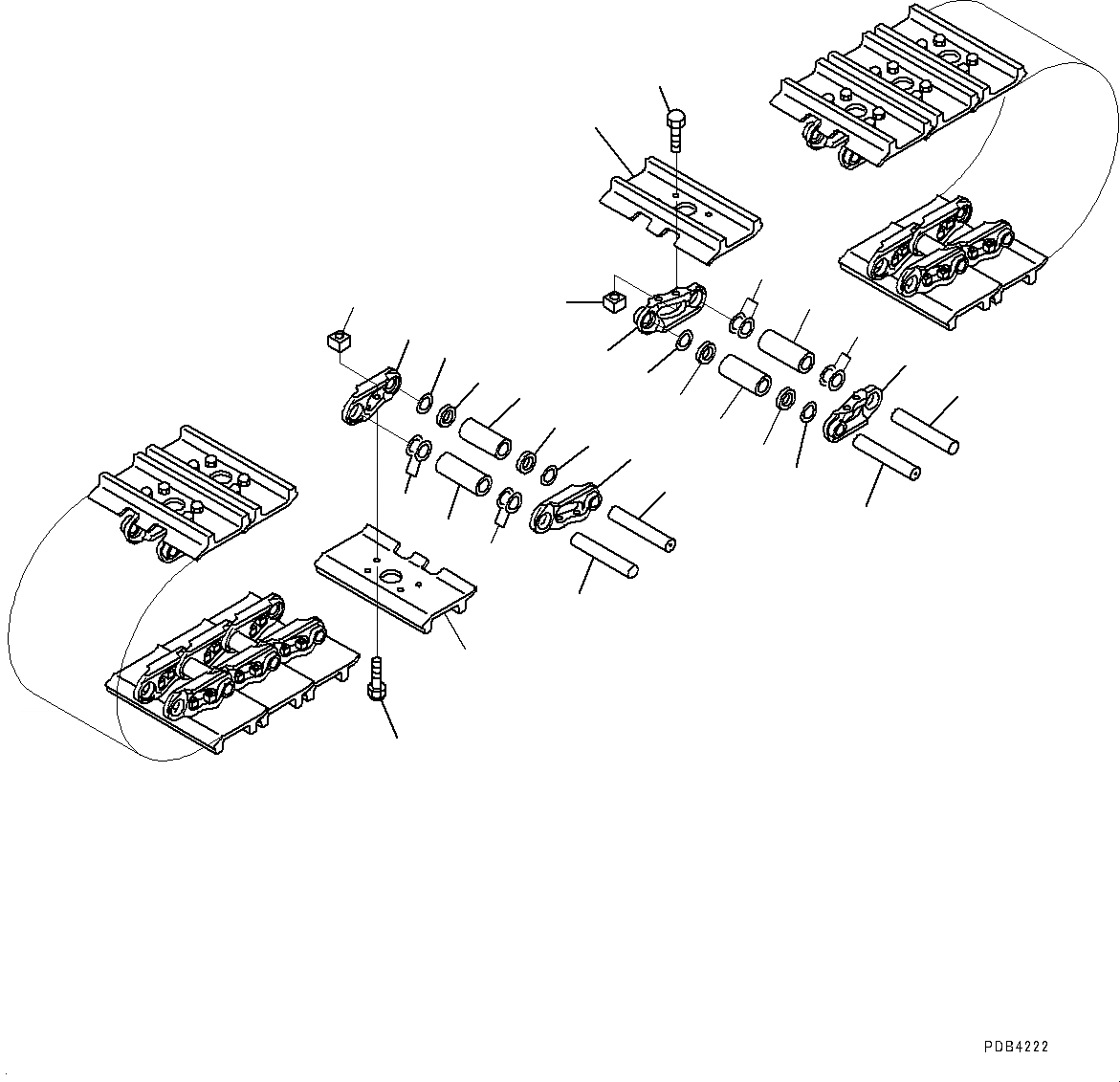 PDB4222