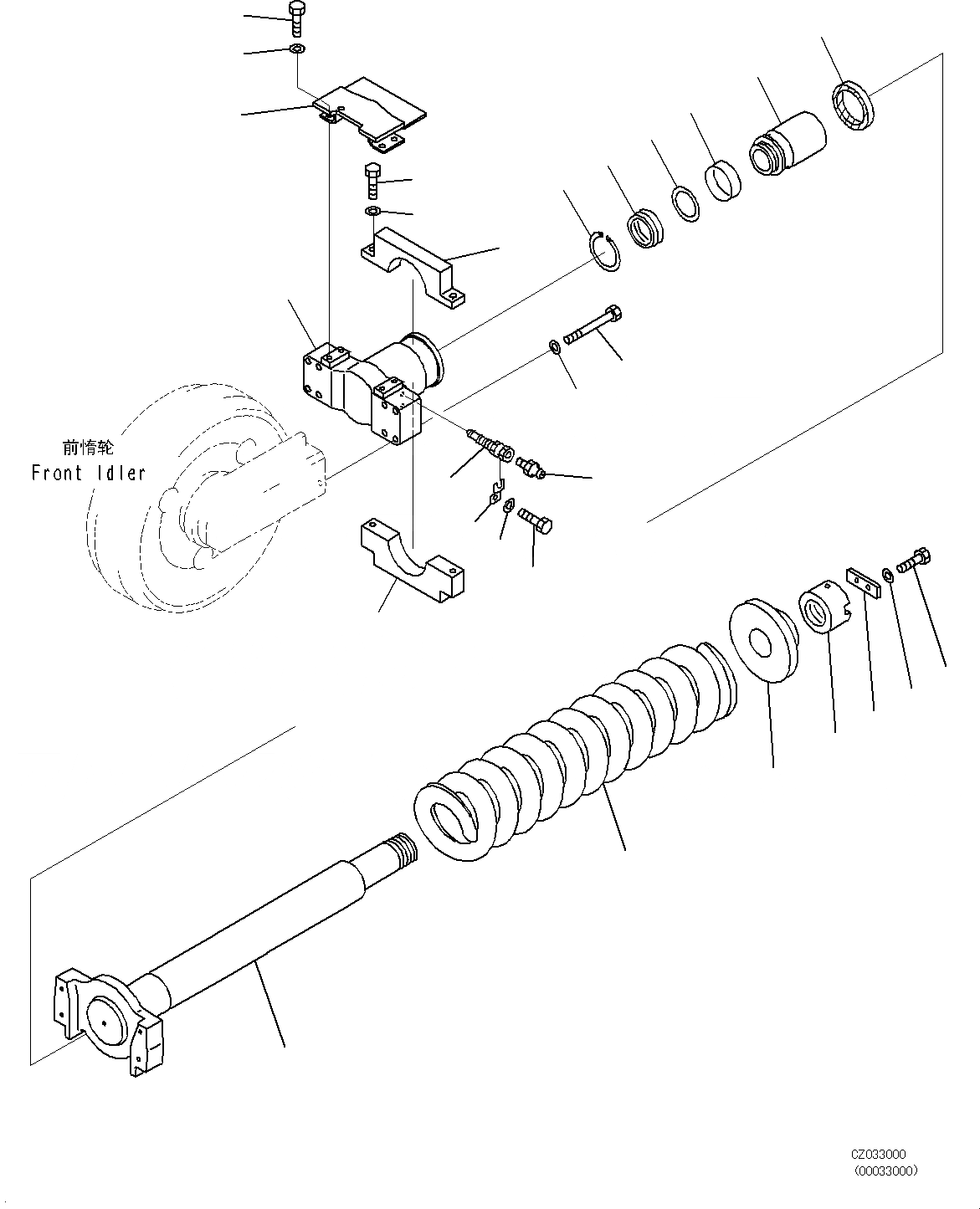 前惰轮
Front Idler

CZ033000
(00033000)