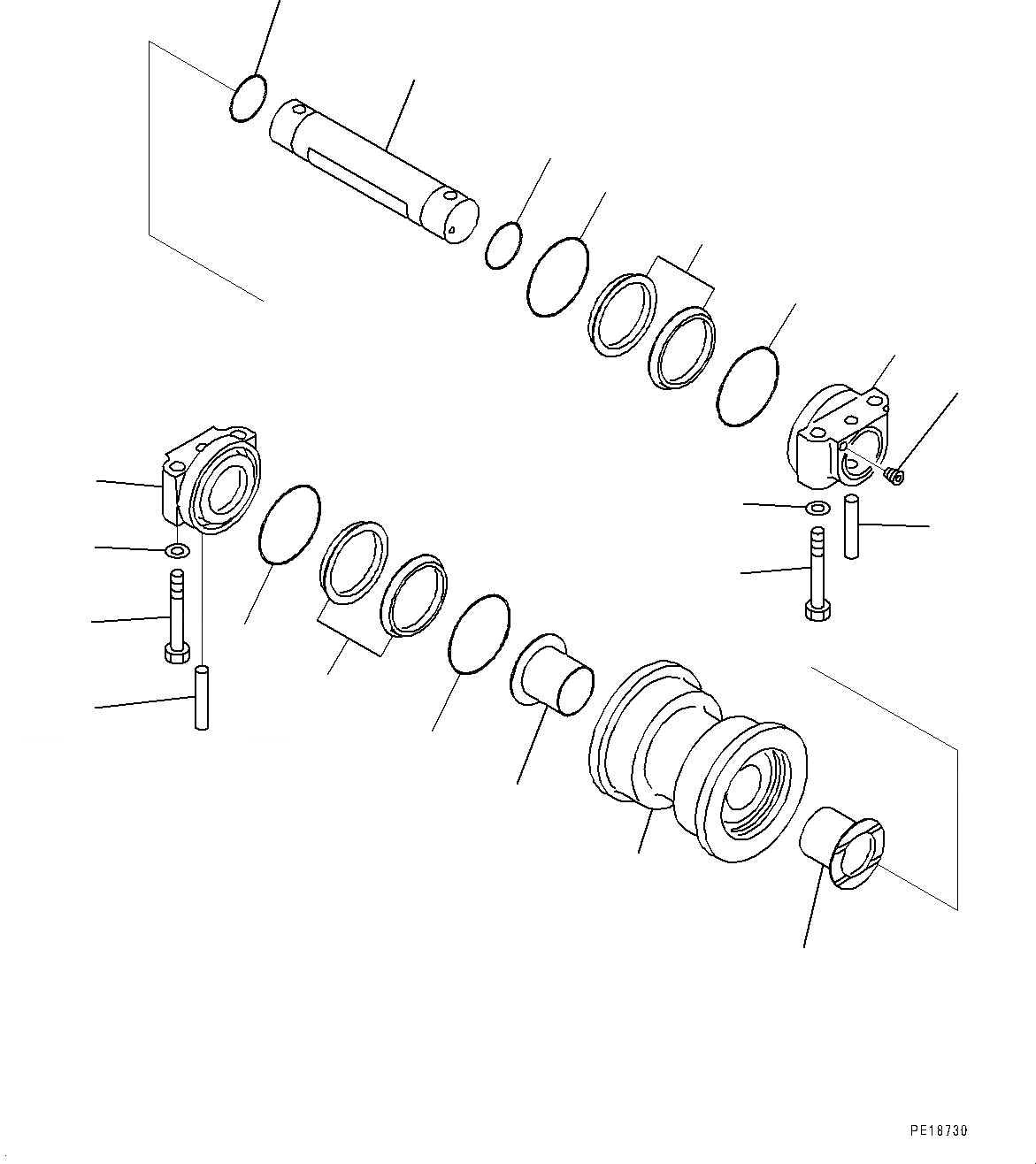 PE18730