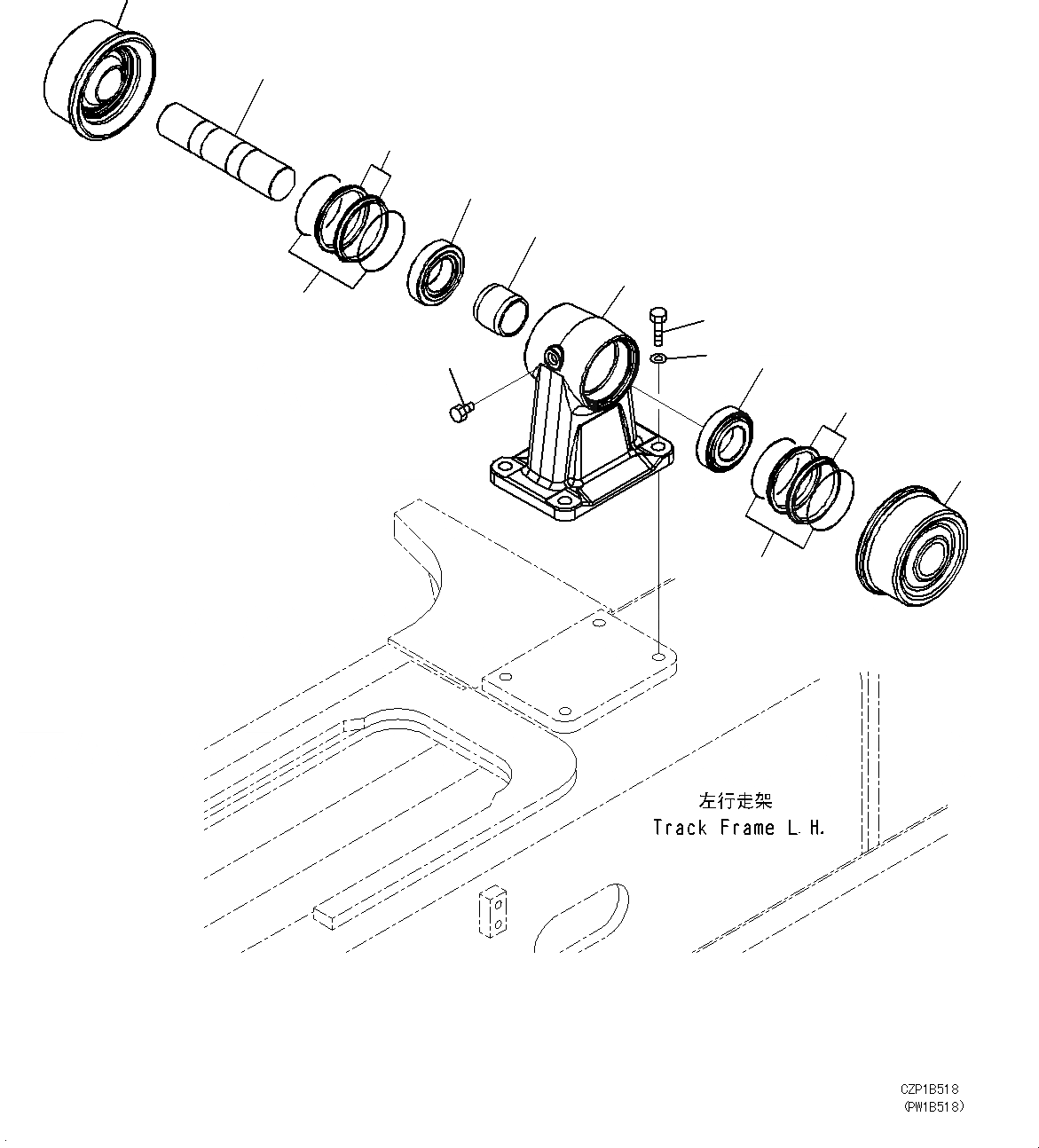 左行走架
Track Frame L.H.

CZP1B518
(PW1B518)