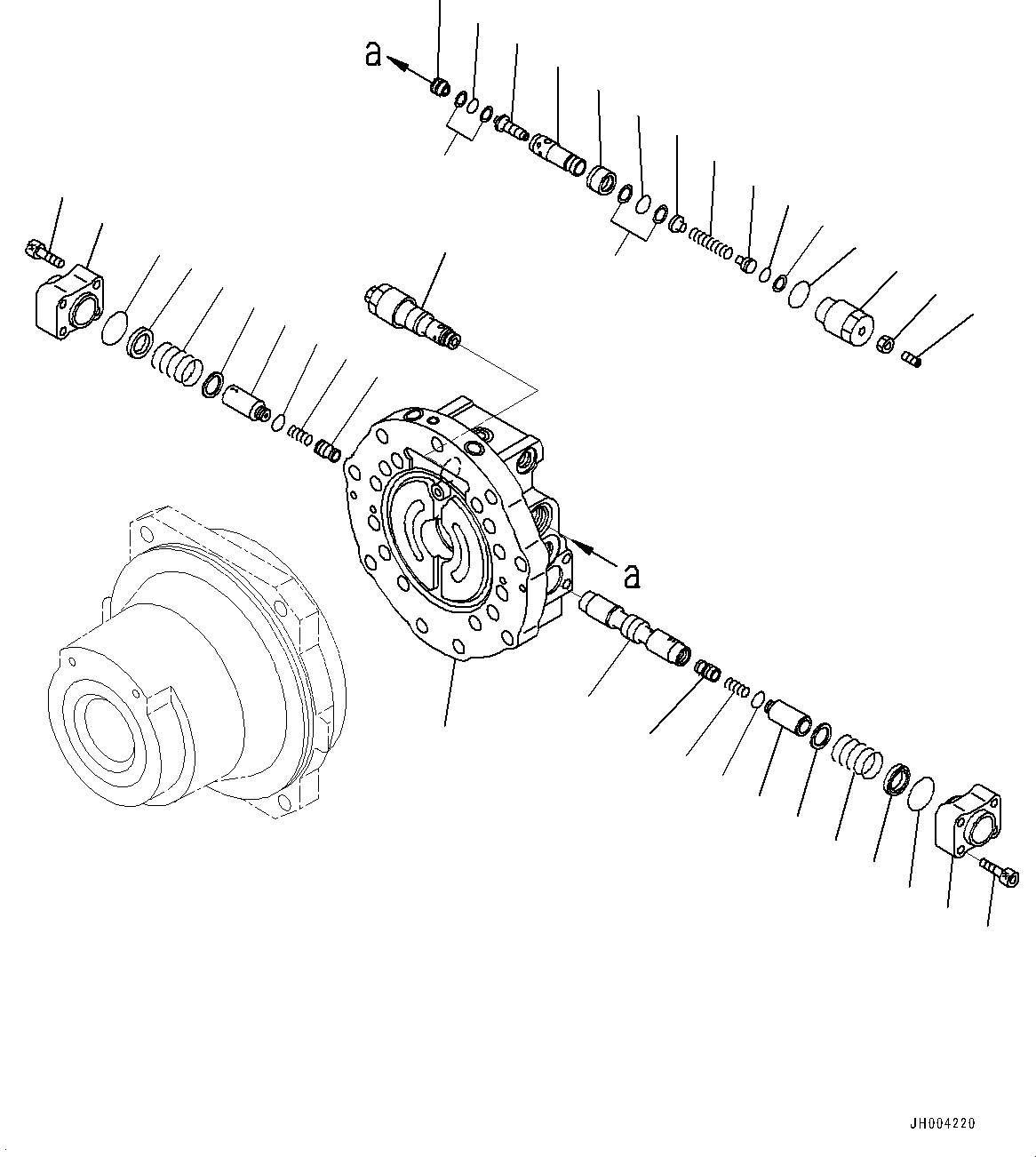 a

a

JH004220