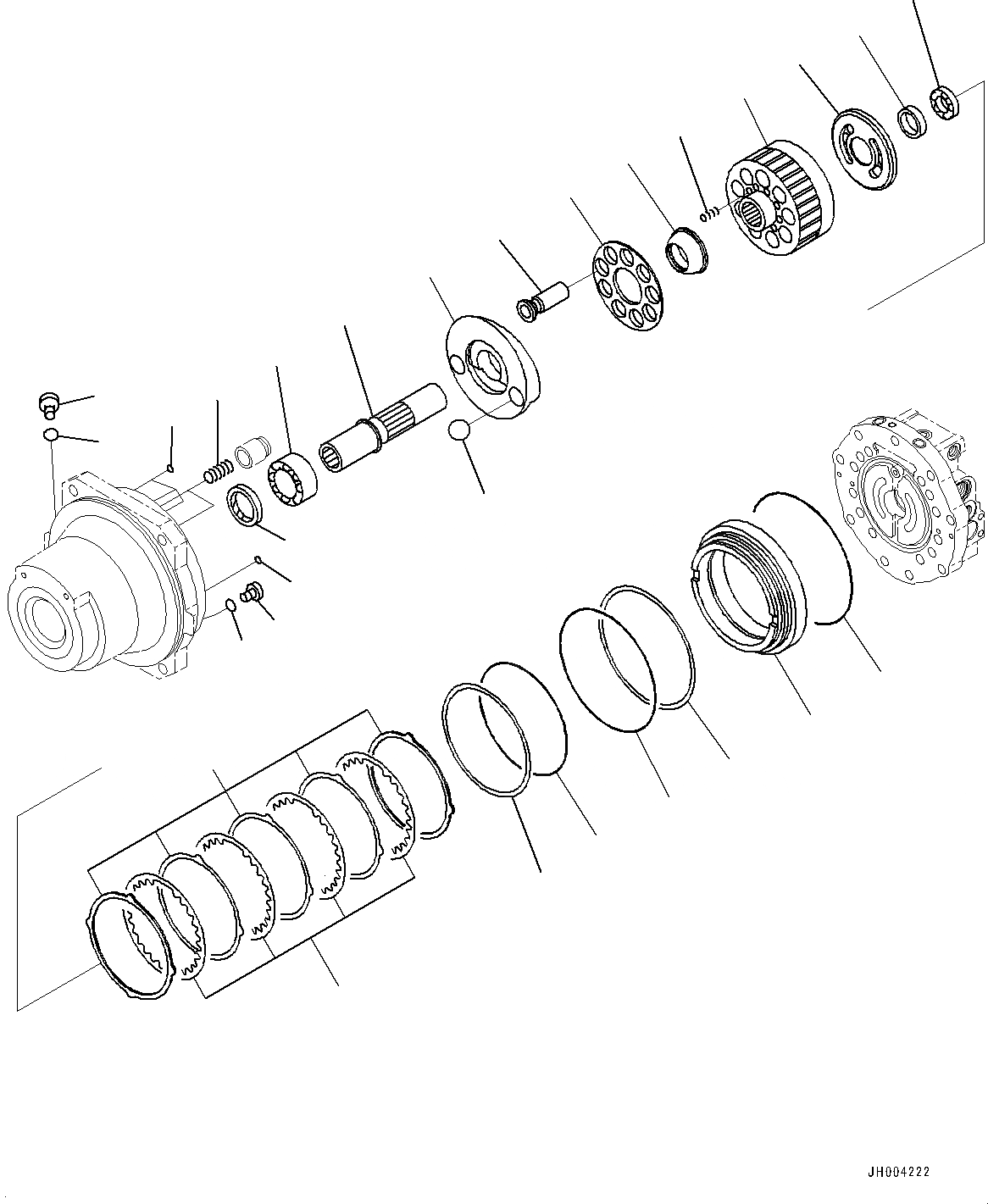 JH004222