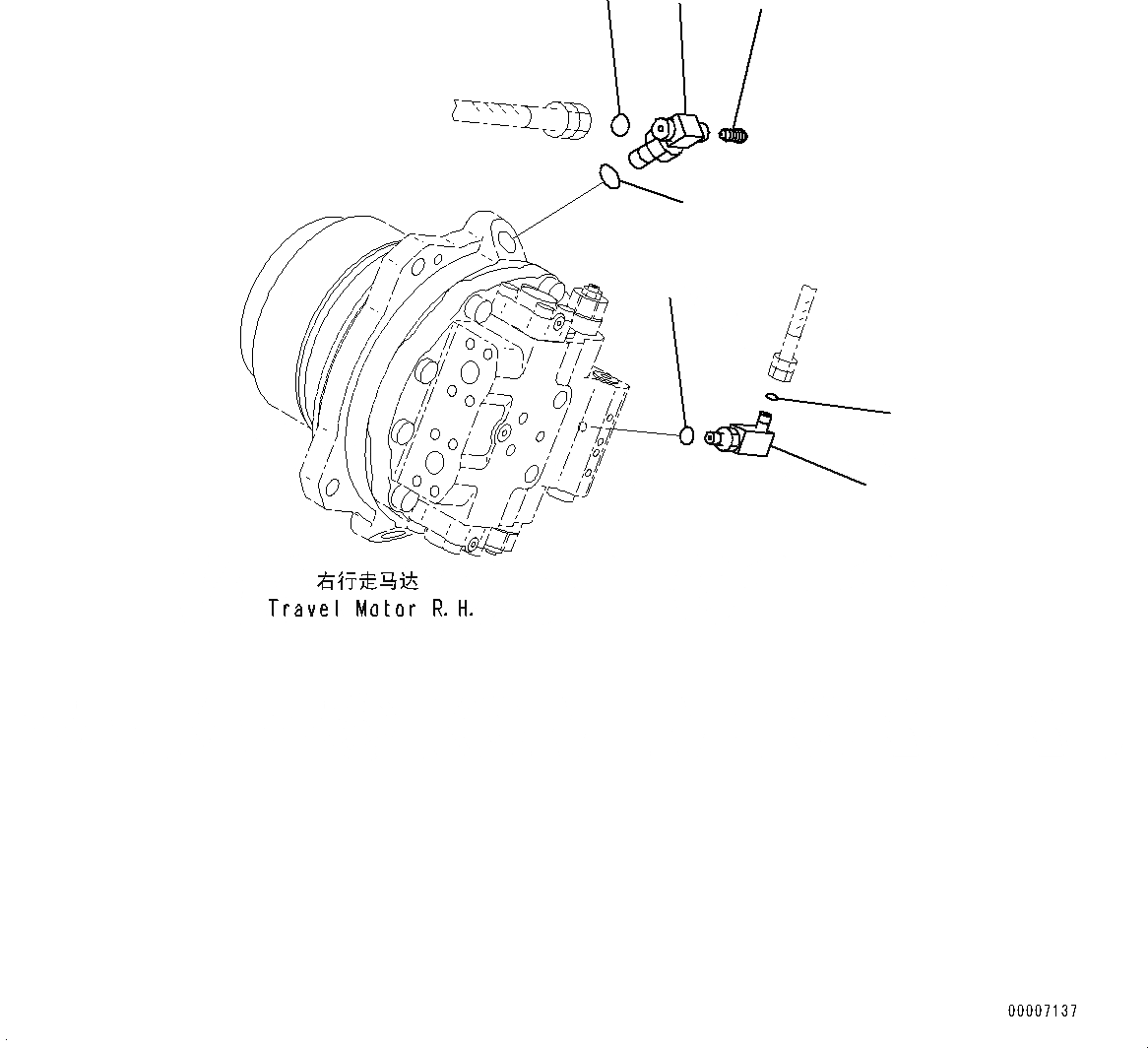 右行走马达
Travel Motor R.H.

00007137