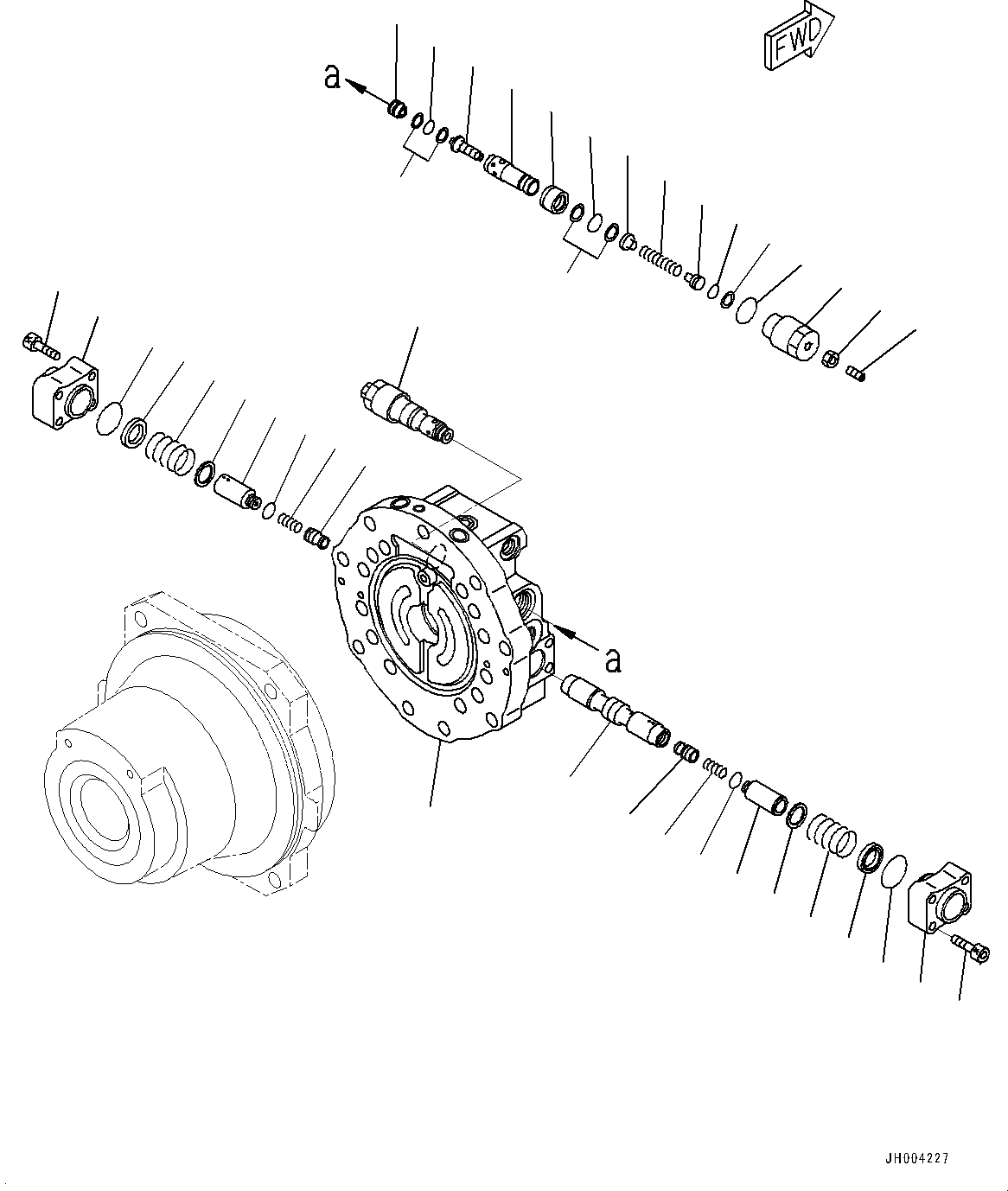 FWD

a

a

JH004227