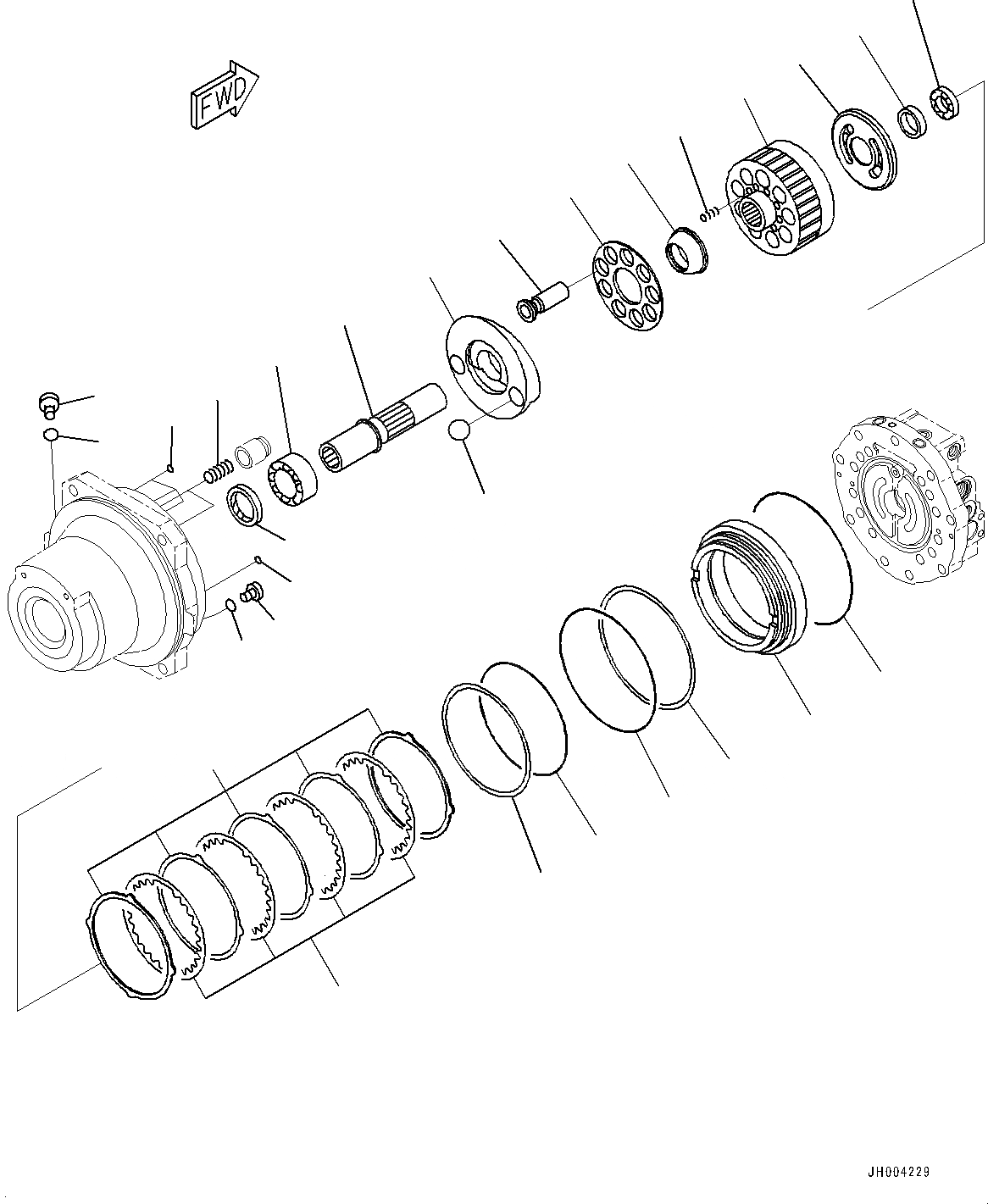 FWD

JH004229