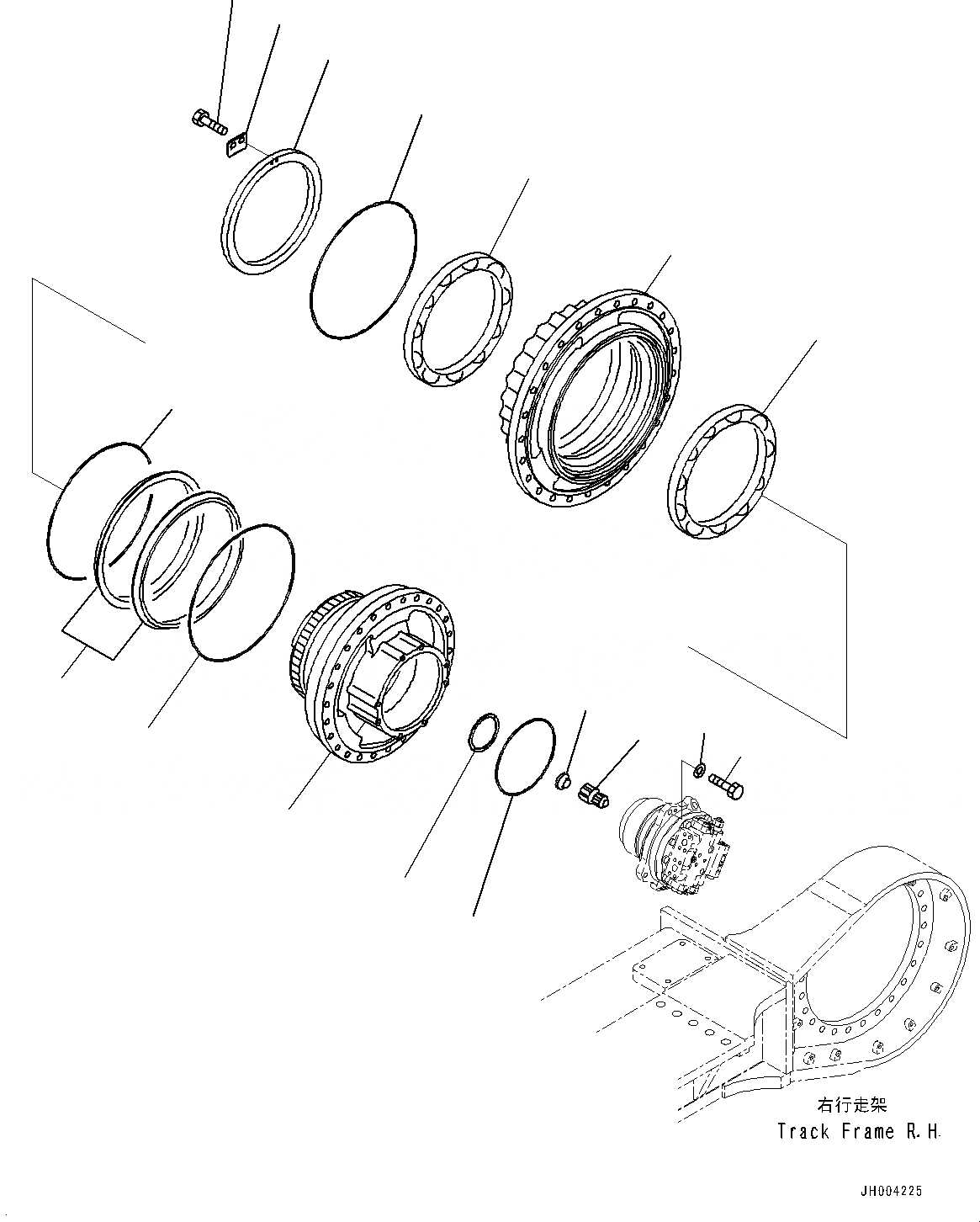 右行走架
Track Frame R.H.

JH004225