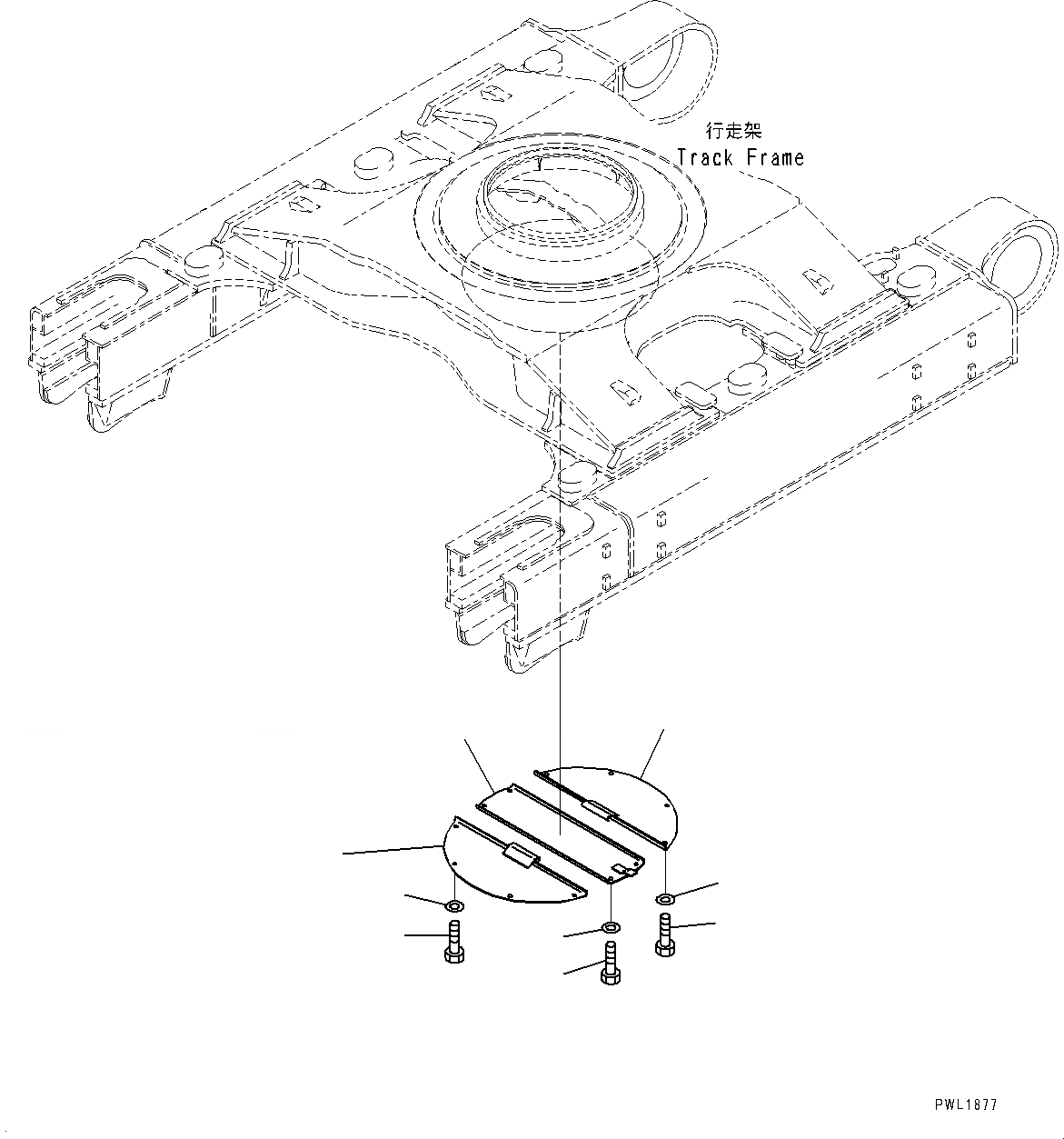 行走架
Track Frame

PWL1877