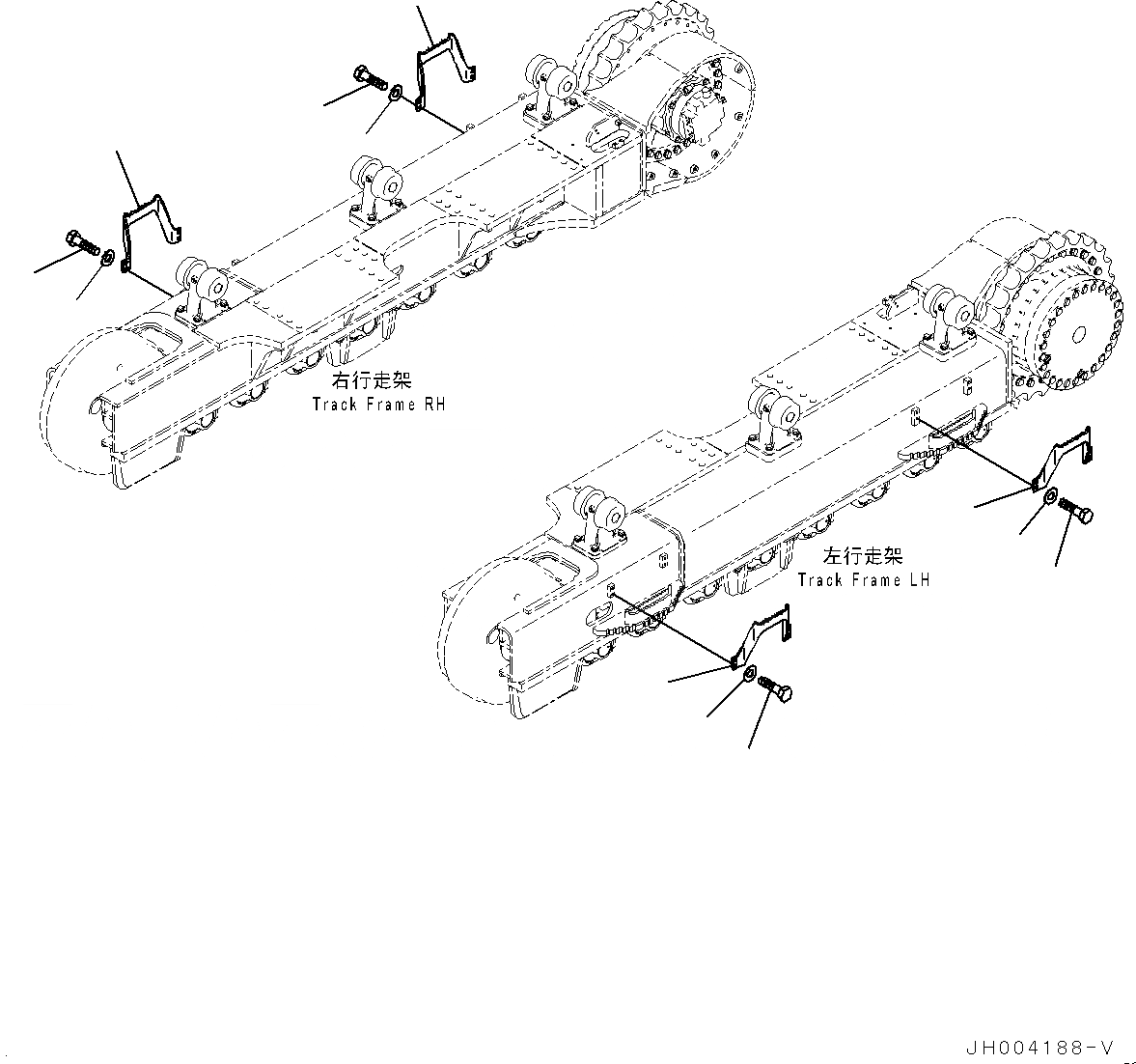 右行走架
Track Frame RH

左行走架
Track Frame LH

JH004188-V