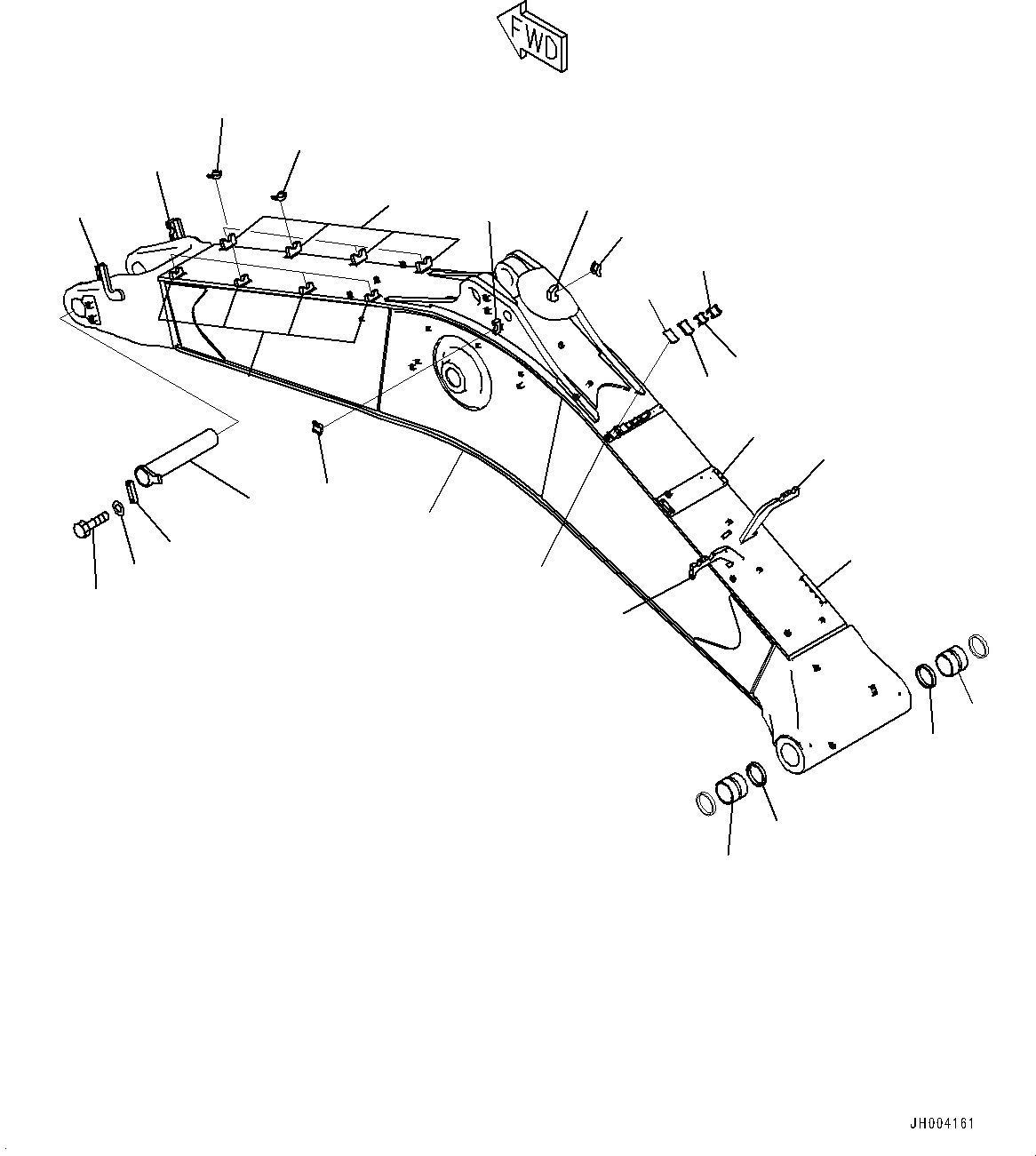 FWD

JH004161