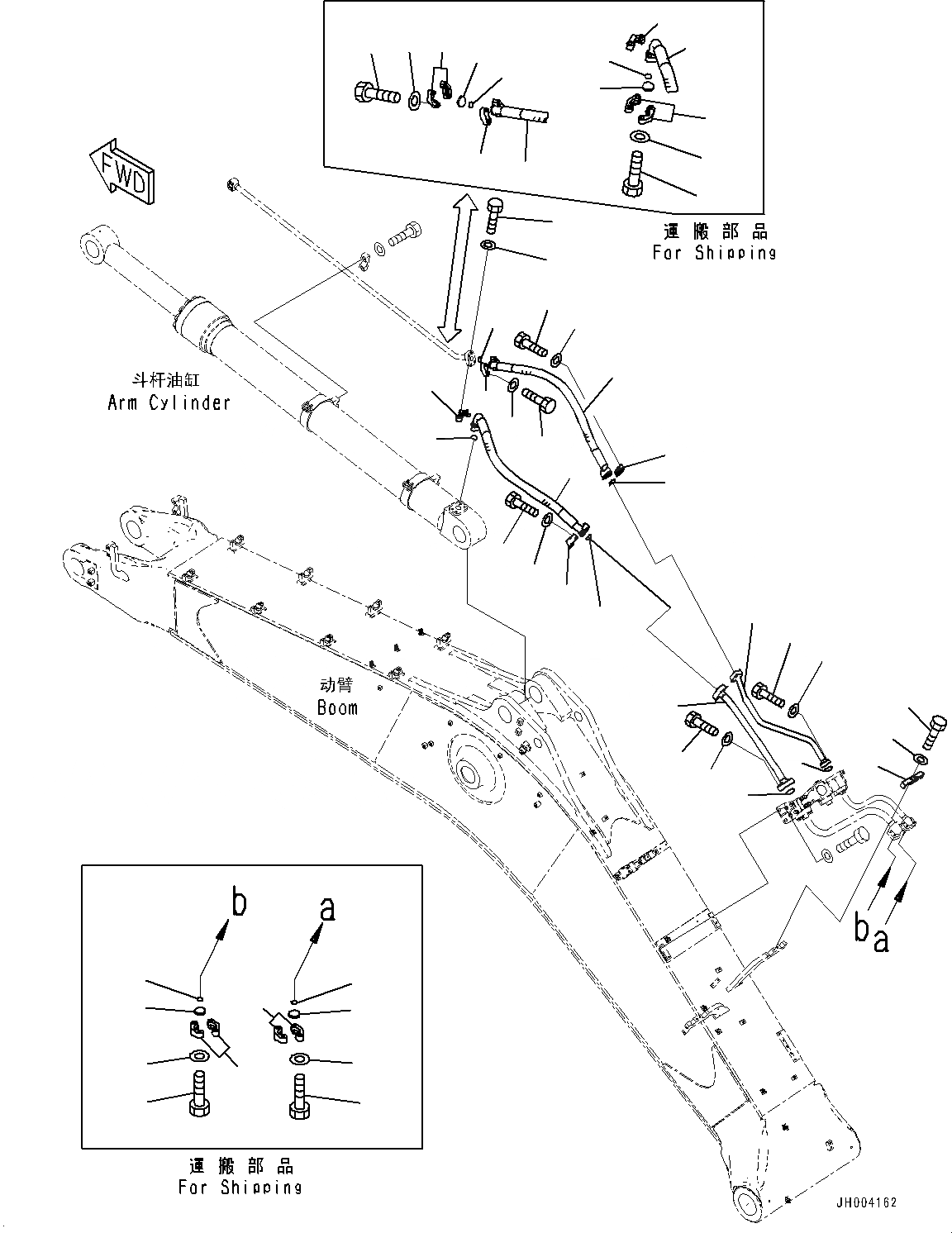 FWD

運搬部品
For Shipping

斗杆油缸
Arm Cylinder

动臂
Boom

b
a

b a

運搬部品
For Shipping

JH004162